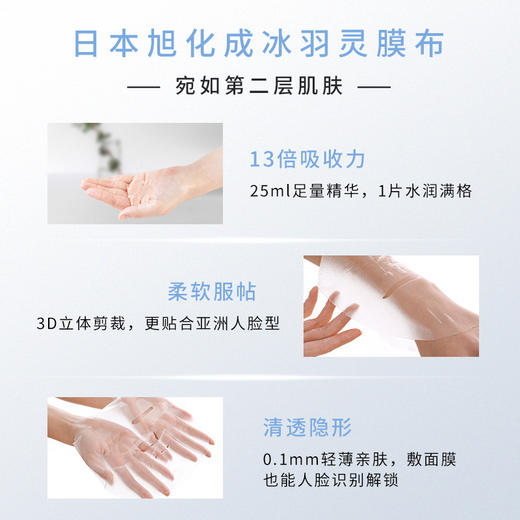 日本旭化成冰羽灵膜布

— 宛如第二层肌肤 —

13倍吸收力

25ml足量精华，1片水润满格

柔软服帖

3D立体剪裁，更贴合亚洲人脸型

清透隐形

0.1mm轻薄亲肤，敷面膜也能人脸识别解锁