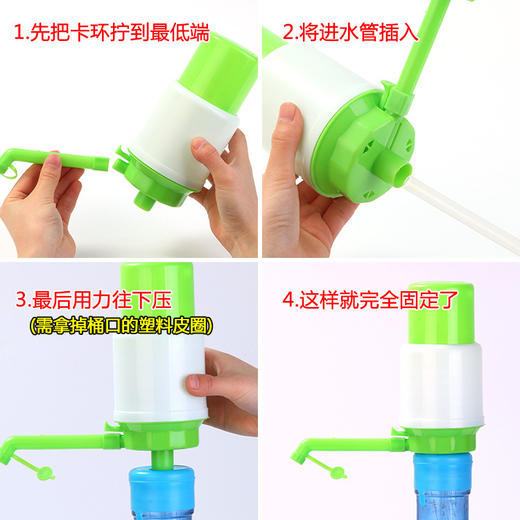 1.先把卡环拧到最低端

2.将进水管插入

3.最后用力往下压
(需拿掉桶口的塑料皮圈)

4.这样就完全固定了