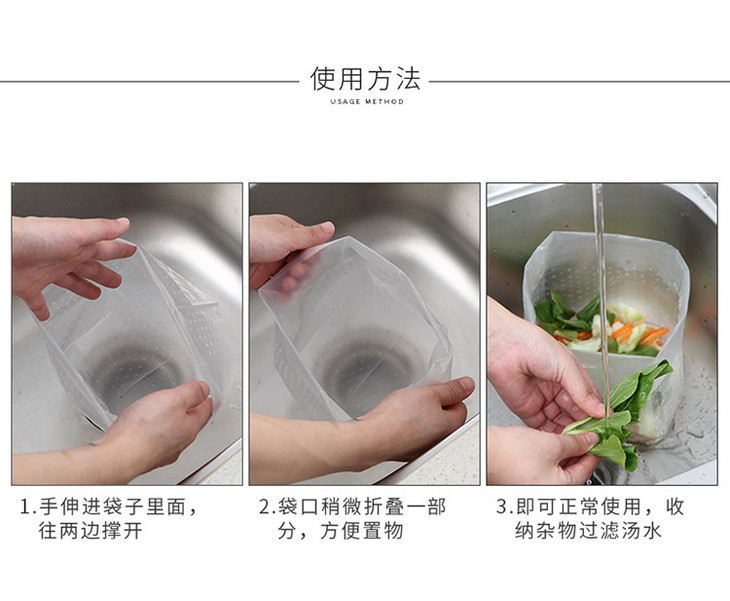 使用方法
USAGE METHOD

1.手伸进袋子里面，往两边撑开

2.袋口稍微折叠一部分，方便置物

3.即可正常使用，收纳杂物过滤汤水