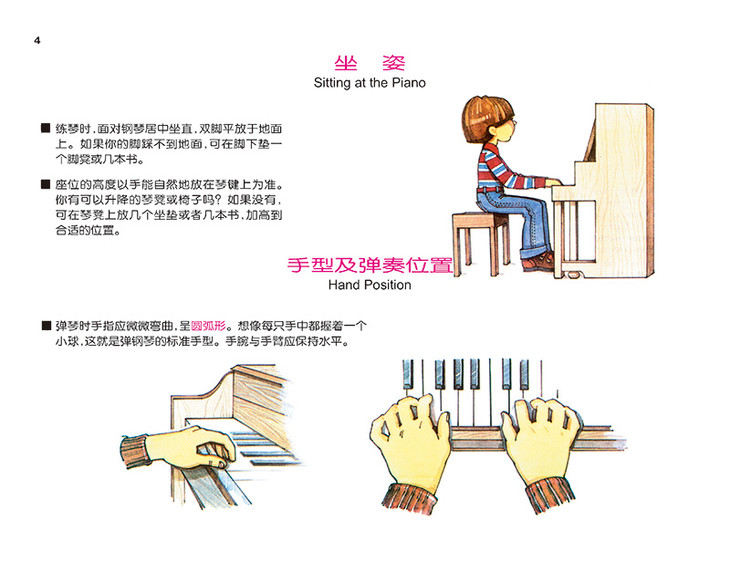 4

坐 姿
Sitting at the Piano

■ 练琴时，面对钢琴居中坐直，双脚平放于地面上。如果你的脚踩不到地面，可在脚下垫一个脚凳或几本书。

■ 座位的高度以手能自然地放在琴键上为准。你有可以升降的琴凳或椅子吗？如果没有，可在琴凳上放几个坐垫或者几本书，加高到合适的位置。

手型及弹奏位置
Hand Position

■ 弹琴时手指应微微弯曲，呈圆弧形。想像每只手中都握着一个小球，这就是弹钢琴的标准手型。手腕与手臂应保持水平。