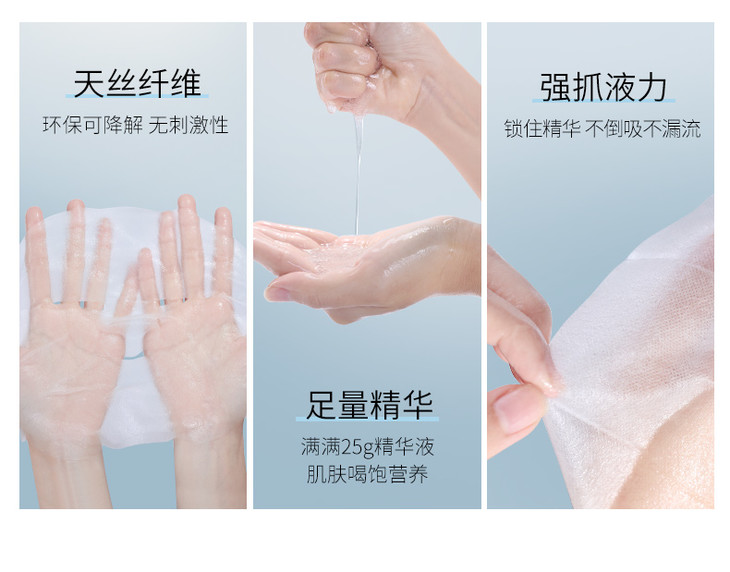 天丝纤维
环保可降解 无刺激性

足量精华
满满25g精华液
肌肤喝饱营养

强抓液力
锁住精华 不倒吸不漏流