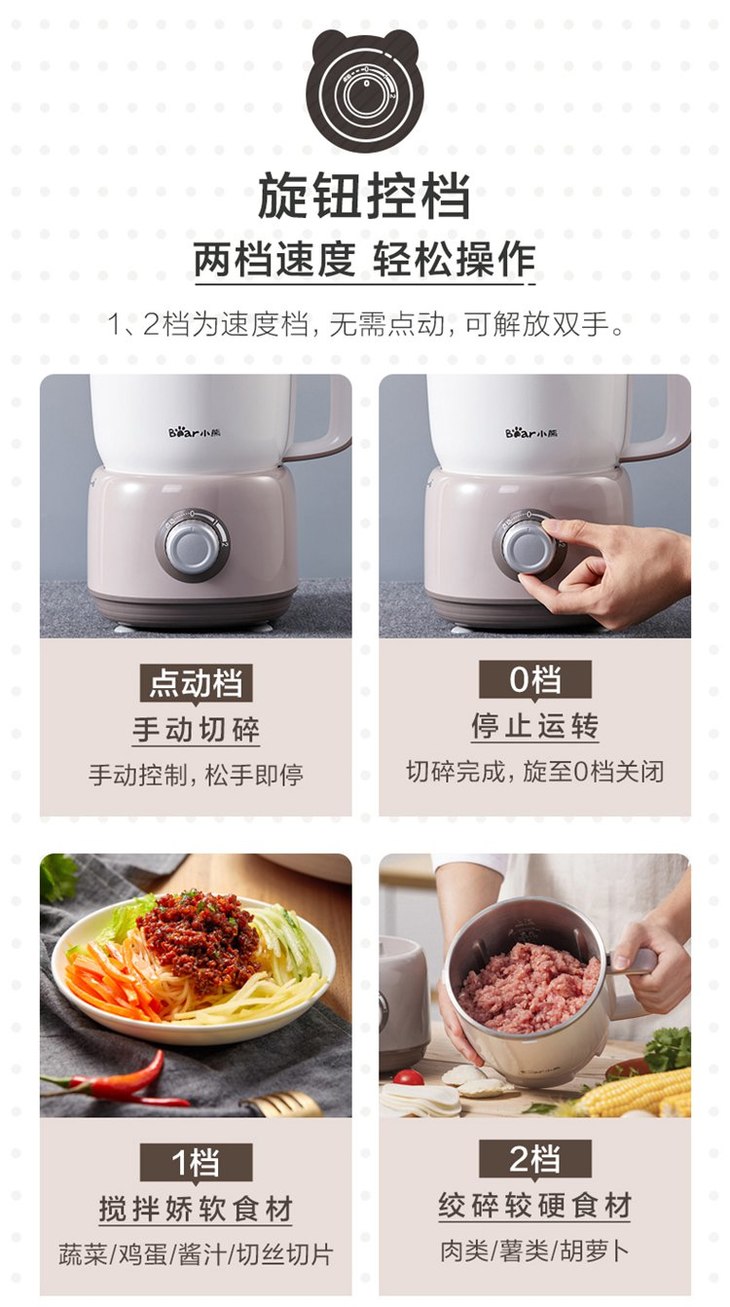 旋钮控档

两档速度 轻松操作

1、2档为速度档，无需点动，可解放双手。

Bear小熊

Bear小熊

点动档

手动切碎

手动控制，松手即停

0档

停止运转

切碎完成，旋至0档关闭

1档

搅拌娇软食材

蔬菜/鸡蛋/酱汁/切丝切片

2档

绞碎较硬食材

肉类/薯类/胡萝卜