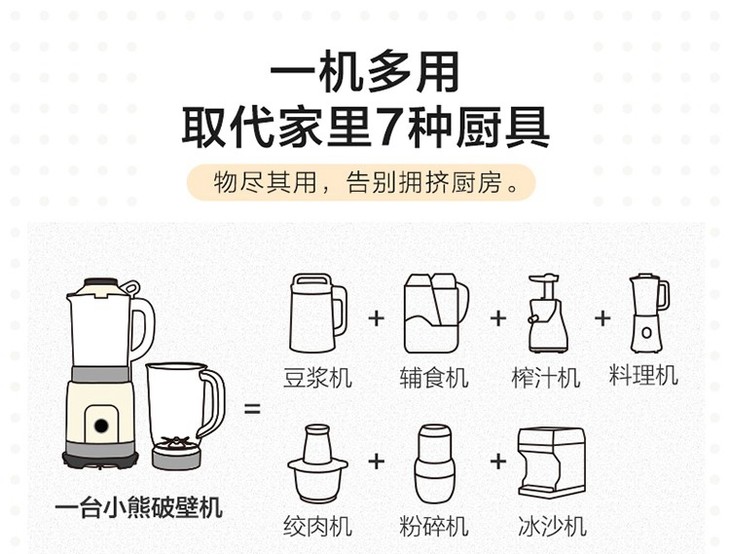 一机多用
取代家里7种厨具

物尽其用，告别拥挤厨房。

一台小熊破壁机

=

豆浆机 + 辅食机 + 榨汁机 + 料理机

绞肉机 + 粉碎机 + 冰沙机