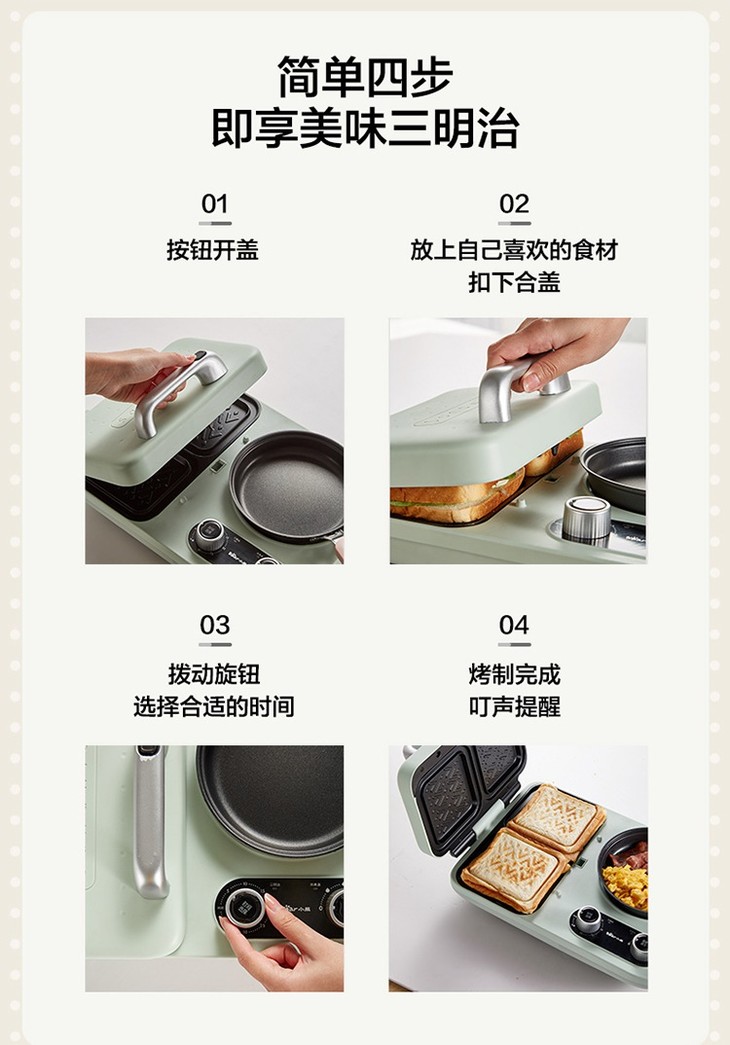 简单四步
即享美味三明治

01
按钮开盖

02
放上自己喜欢的食材
扣下合盖

03
拨动旋钮
选择合适的时间

04
烤制完成
叮声提醒