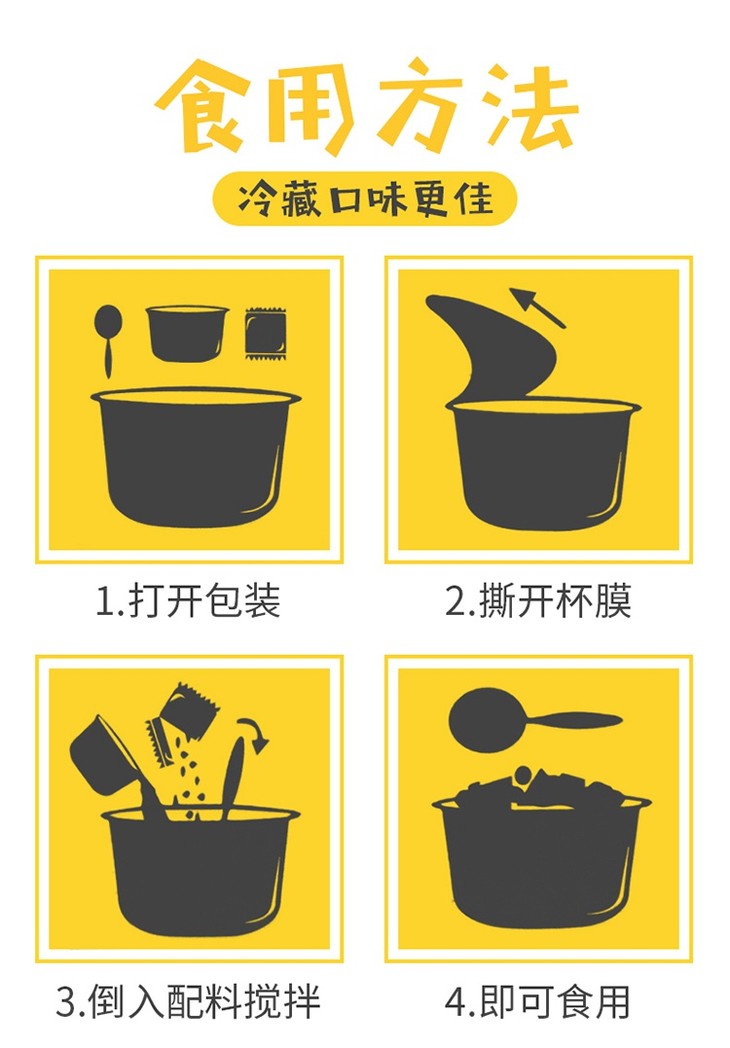 食用方法

冷藏口味更佳

1.打开包装

2.撕开杯膜

3.倒入配料搅拌

4.即可食用