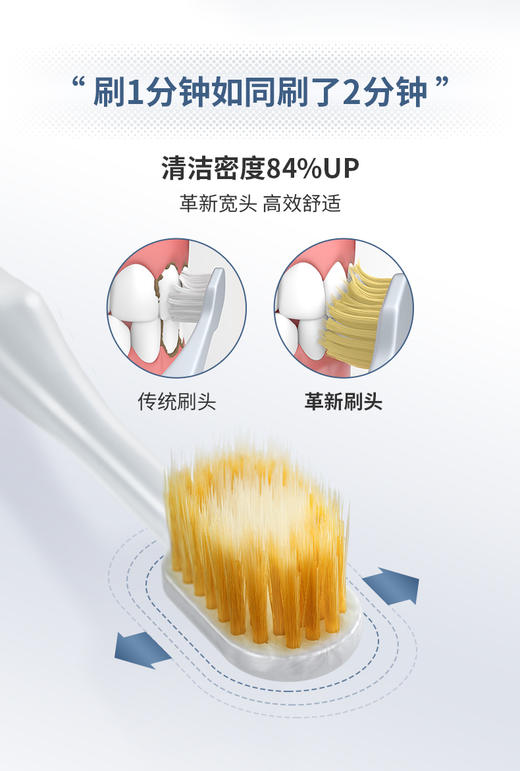 “ 刷1分钟如同刷了2分钟 ”

清洁密度84%UP

革新宽头 高效舒适

传统刷头

革新刷头