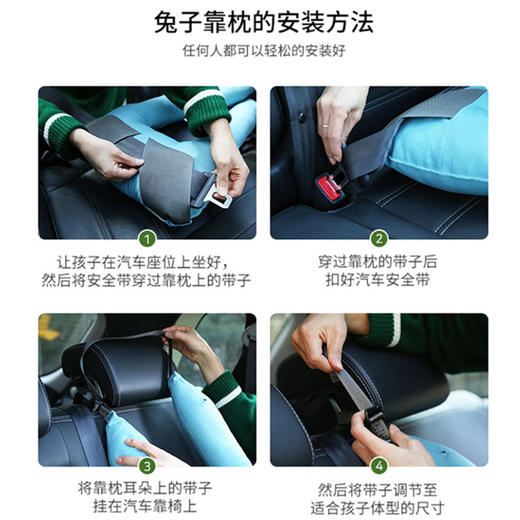 兔子靠枕的安装方法

任何人都可以轻松的安装好

1

让孩子在汽车座位上坐好，然后将安全带穿过靠枕上的带子

2

穿过靠枕的带子后扣好汽车安全带

3

将靠枕耳朵上的带子挂在汽车靠椅上

4

然后将带子调节至适合孩子体型的尺寸