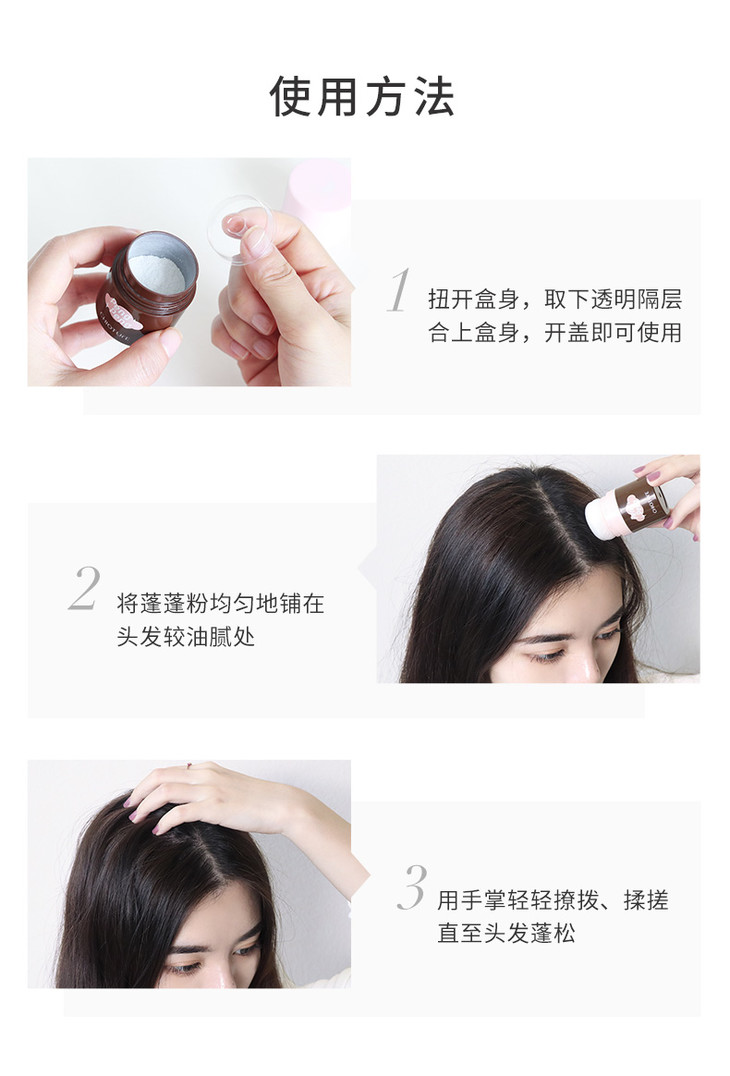 使用方法

1 扭开盒身，取下透明隔层
合上盒身，开盖即可使用

2 将蓬蓬粉均匀地铺在
头发较油腻处

3 用手掌轻轻撩拨、揉搓
直至头发蓬松