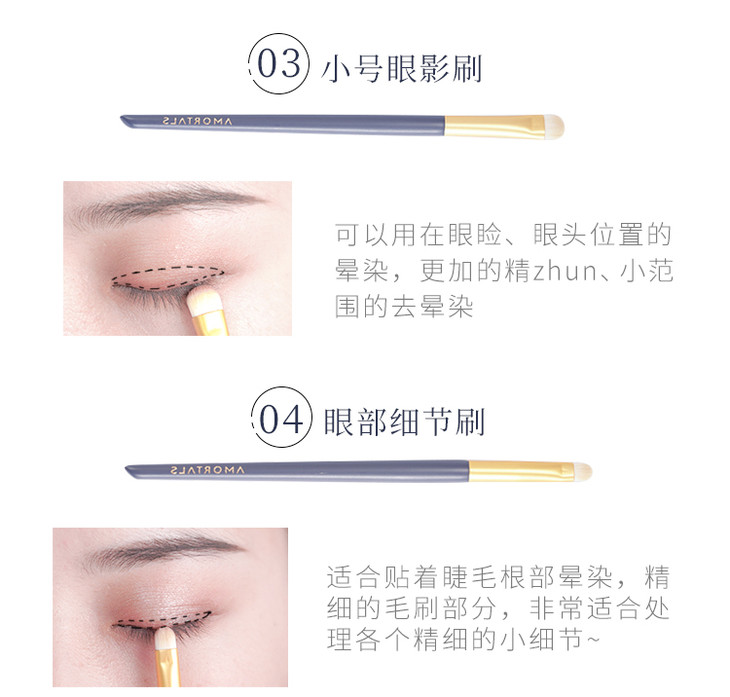 03 小号眼影刷

AMORTALS

可以用在眼睑、眼头位置的晕染，更加的精zhun、小范围的去晕染

04 眼部细节刷

AMORTALS

适合贴着睫毛根部晕染，精细的毛刷部分，非常适合处理各个精细的小细节~