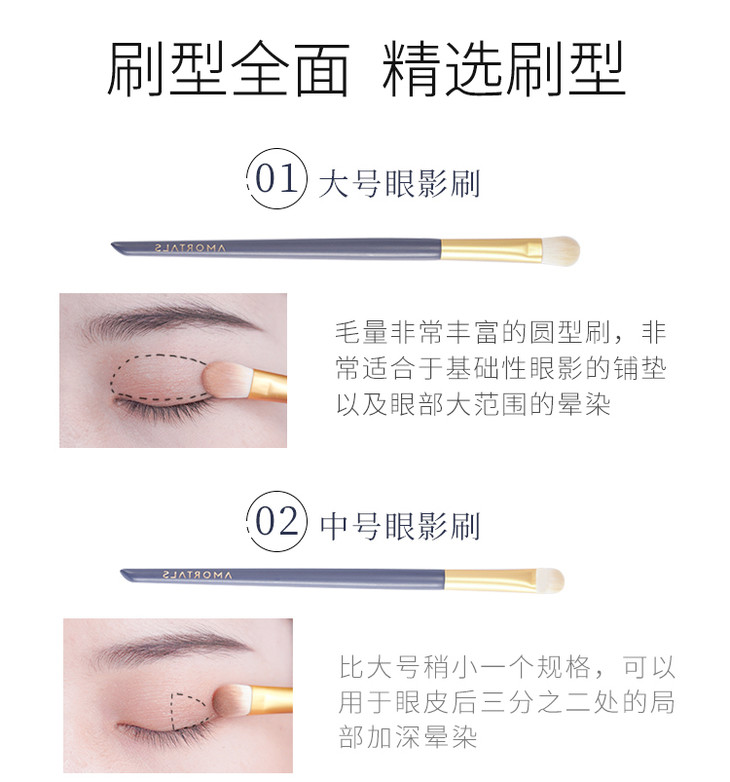 刷型全面 精选刷型

01 大号眼影刷

AMORTALS

毛量非常丰富的圆型刷，非常适合于基础性眼影的铺垫以及眼部大范围的晕染

02 中号眼影刷

AMORTALS

比大号稍小一个规格，可以用于眼皮后三分之二处的局部加深晕染