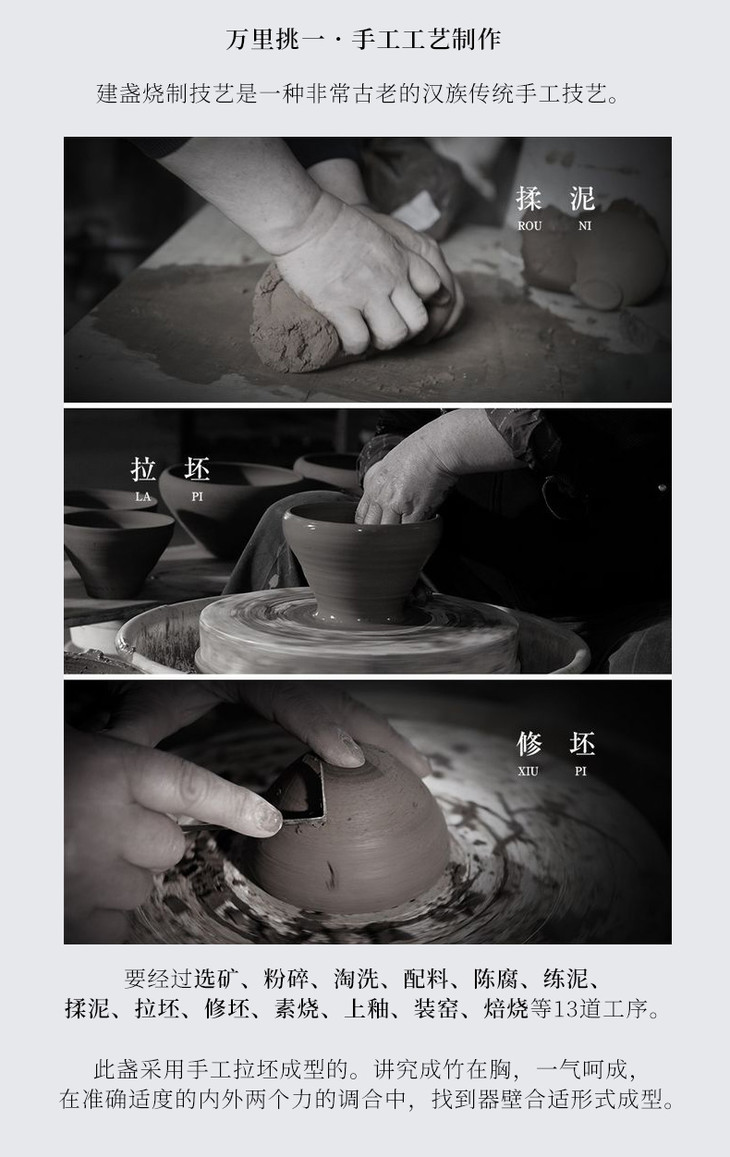 万里挑一 · 手工工艺制作

建盏烧制技艺是一种非常古老的汉族传统手工技艺。

揉 泥
ROU NI

拉 坯
LA PI

修 坯
XIU PI

要经过选矿、粉碎、淘洗、配料、陈腐、练泥、揉泥、拉坯、修坯、素烧、上釉、装窑、焙烧等13道工序。

此盏采用手工拉坯成型的。讲究成竹在胸，一气呵成，在准确适度的内外两个力的调合中，找到器壁合适形式成型。