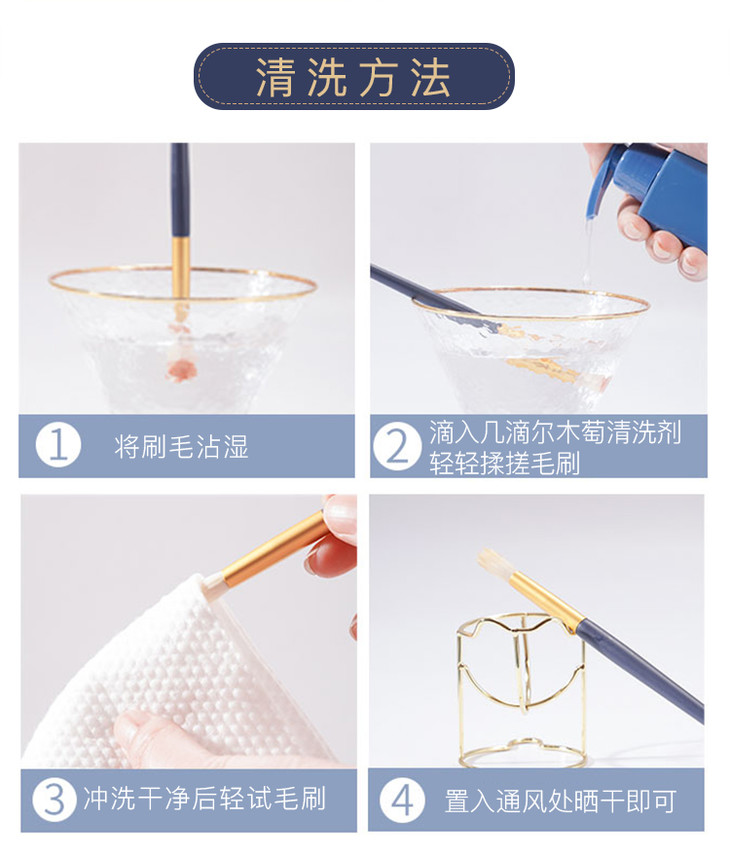 清洗方法

1 将刷毛沾湿

2 滴入几滴尔木萄清洗剂 轻轻揉搓毛刷

3 冲洗干净后轻试毛刷

4 置入通风处晒干即可