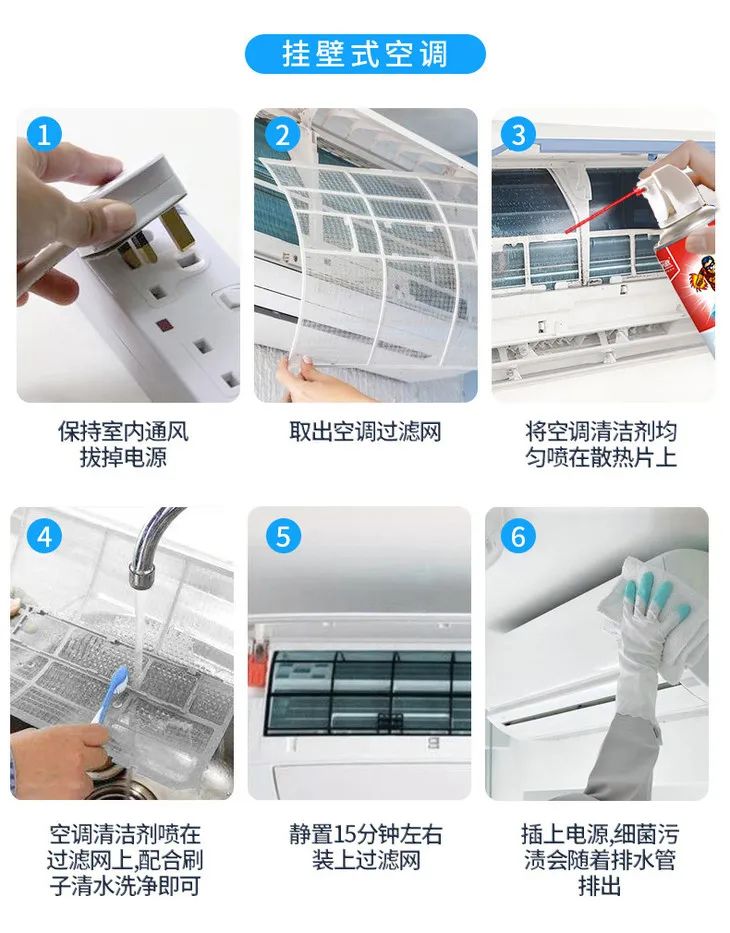 挂壁式空调

1
保持室内通风
拔掉电源

2
取出空调过滤网

3
将空调清洁剂均匀喷在散热片上

4
空调清洁剂喷在过滤网上,配合刷子清水洗净即可

5
静置15分钟左右
装上过滤网

6
插上电源,细菌污渍会随着排水管排出