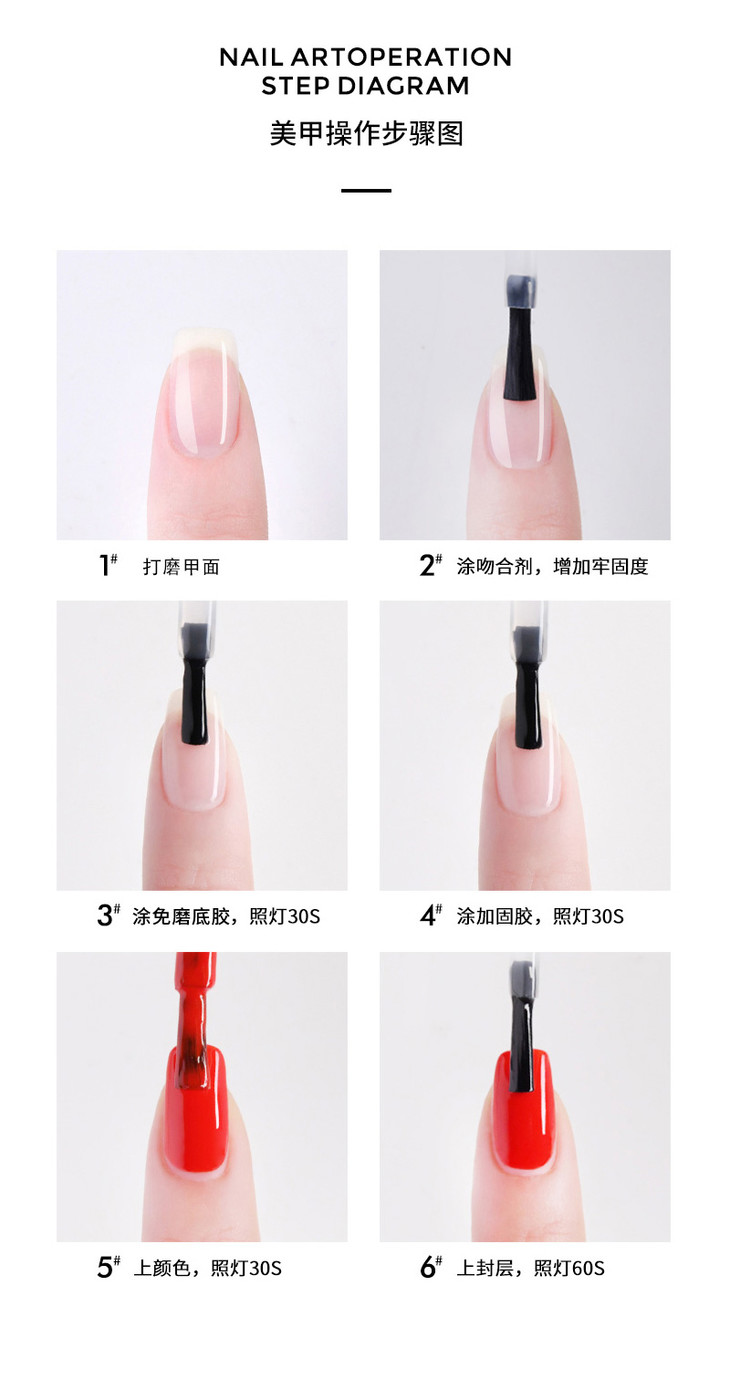 NAIL ARTOPERATION
STEP DIAGRAM

美甲操作步骤图

1# 打磨甲面

2# 涂吻合剂，增加牢固度

3# 涂免磨底胶，照灯30S

4# 涂加固胶，照灯30S

5# 上颜色，照灯30S

6# 上封层，照灯60S