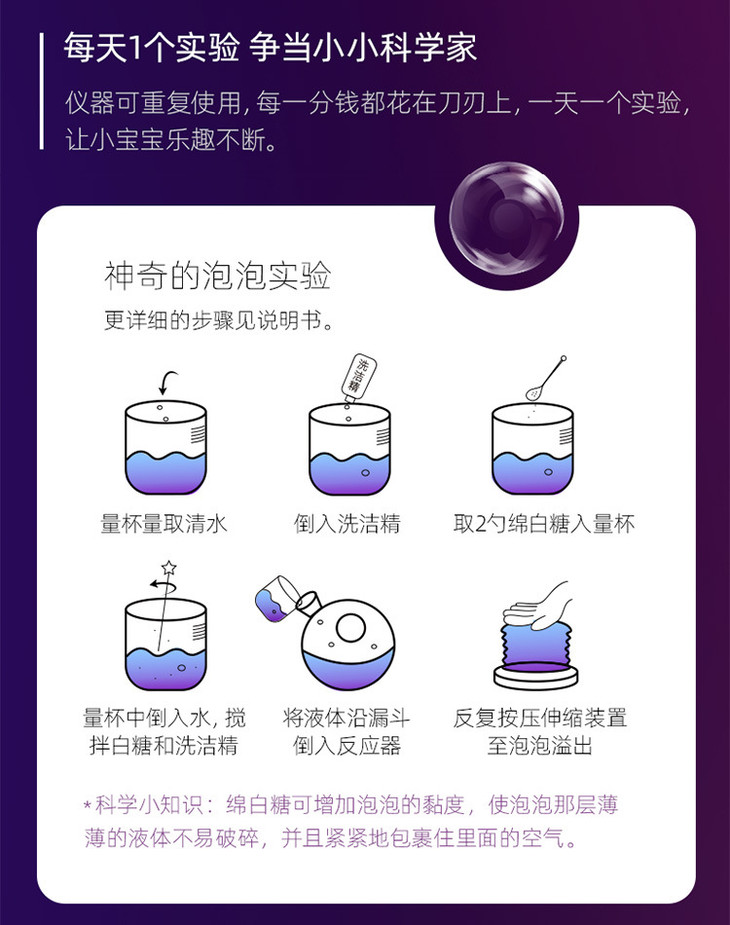 每天1个实验 争当小小科学家

仪器可重复使用，每一分钱都花在刀刃上，一天一个实验，让小宝宝乐趣不断。

神奇的泡泡实验

更详细的步骤见说明书。

洗洁精

量杯量取清水

倒入洗洁精

取2勺绵白糖入量杯

量杯中倒入水，搅拌白糖和洗洁精

将液体沿漏斗倒入反应器

反复按压伸缩装置至泡泡溢出

*科学小知识：绵白糖可增加泡泡的黏度，使泡泡那层薄薄的液体不易破碎，并且紧紧地包裹住里面的空气。