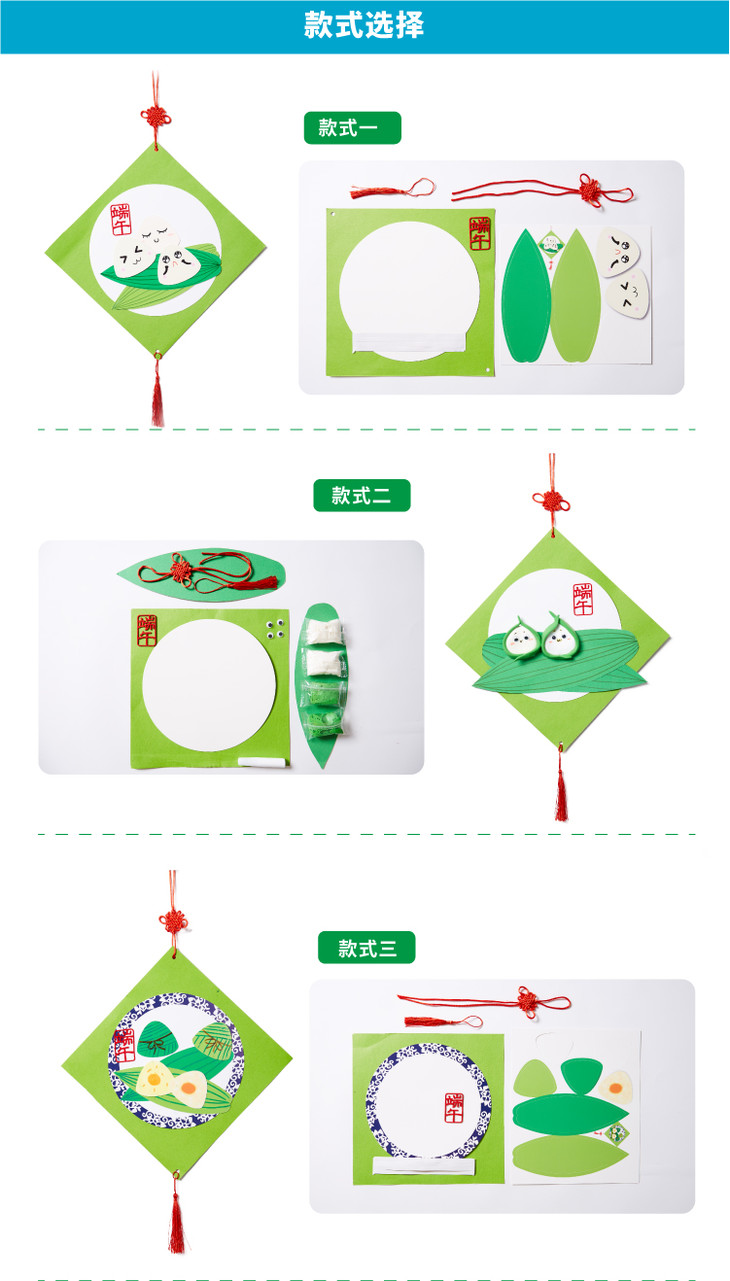 款式选择

款式一

端午

端午

款式二

端午

端午

款式三

端午

端午