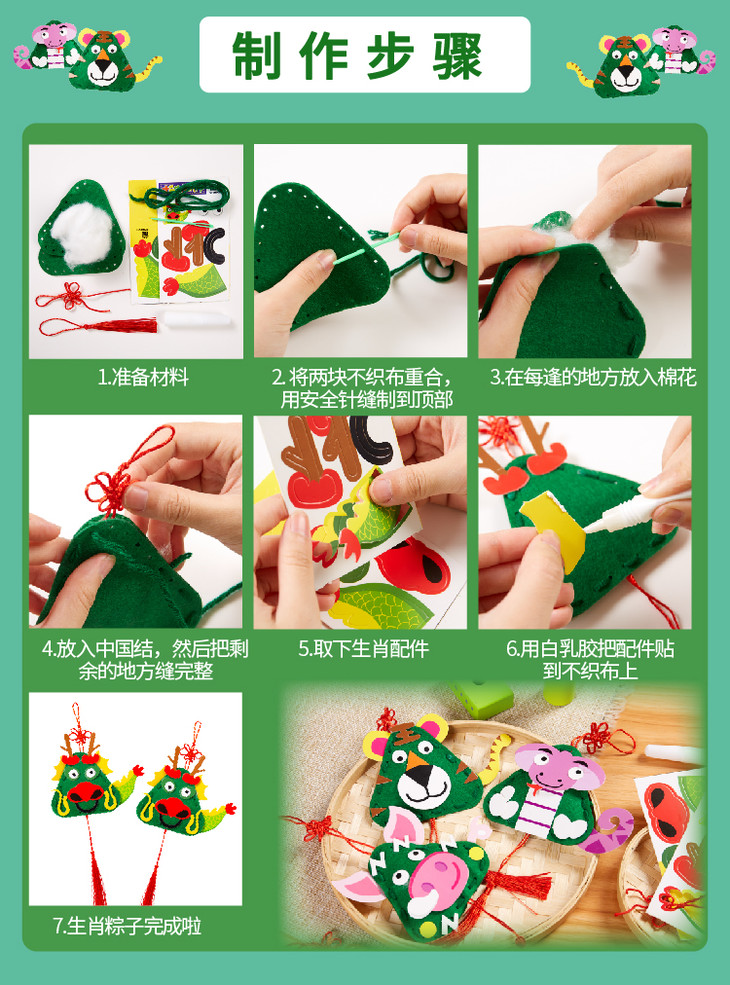 制作步骤

1.准备材料

2.将两块不织布重合，用安全针缝制到顶部

3.在每逢的地方放入棉花

4.放入中国结，然后把剩余的地方缝完整

5.取下生肖配件

6.用白乳胶把配件贴到不织布上

7.生肖粽子完成啦