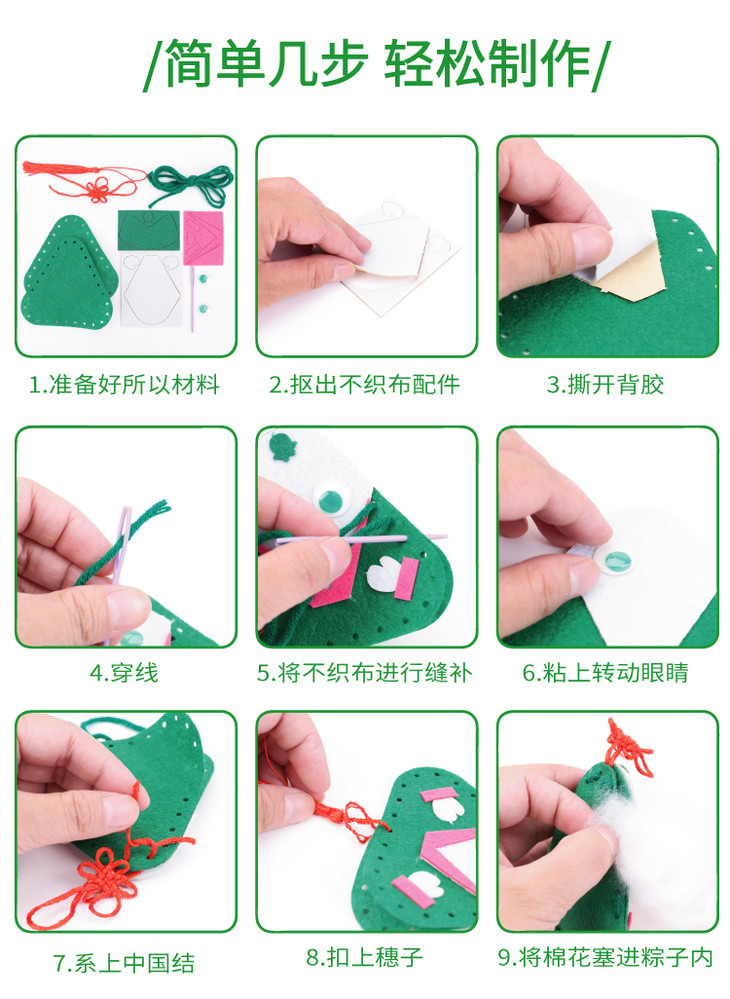 /简单几步 轻松制作/

1.准备好所以材料

2.抠出不织布配件

3.撕开背胶

4.穿线

5.将不织布进行缝补

6.粘上转动眼睛

7.系上中国结

8.扣上穗子

9.将棉花塞进粽子内