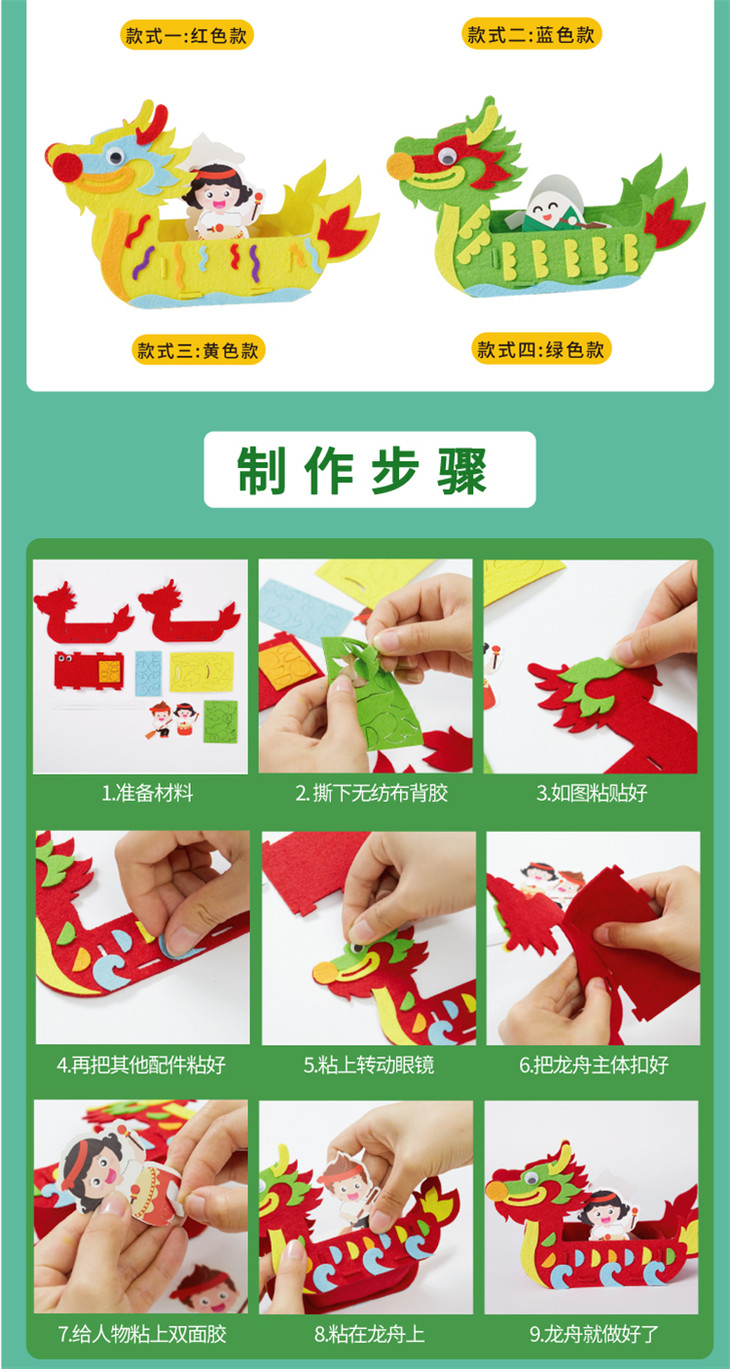 款式一:红色款

款式二:蓝色款

款式三:黄色款

款式四:绿色款

制作步骤

1.准备材料

2.撕下无纺布背胶

3.如图粘贴好

4.再把其他配件粘好

5.粘上转动眼镜

6.把龙舟主体扣好

7.给人物粘上双面胶

8.粘在龙舟上

9.龙舟就做好了