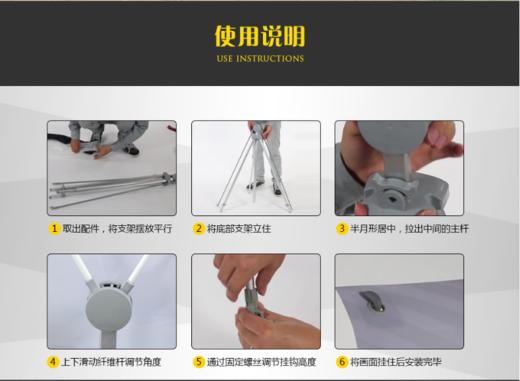 使用说明
USE INSTRUCTIONS

1 取出配件，将支架摆放平行

2 将底部支架立住

3 半月形居中，拉出中间的主杆

4 上下滑动纤维杆调节角度

5 通过固定螺丝调节挂钩高度

6 将画面挂住后安装完毕