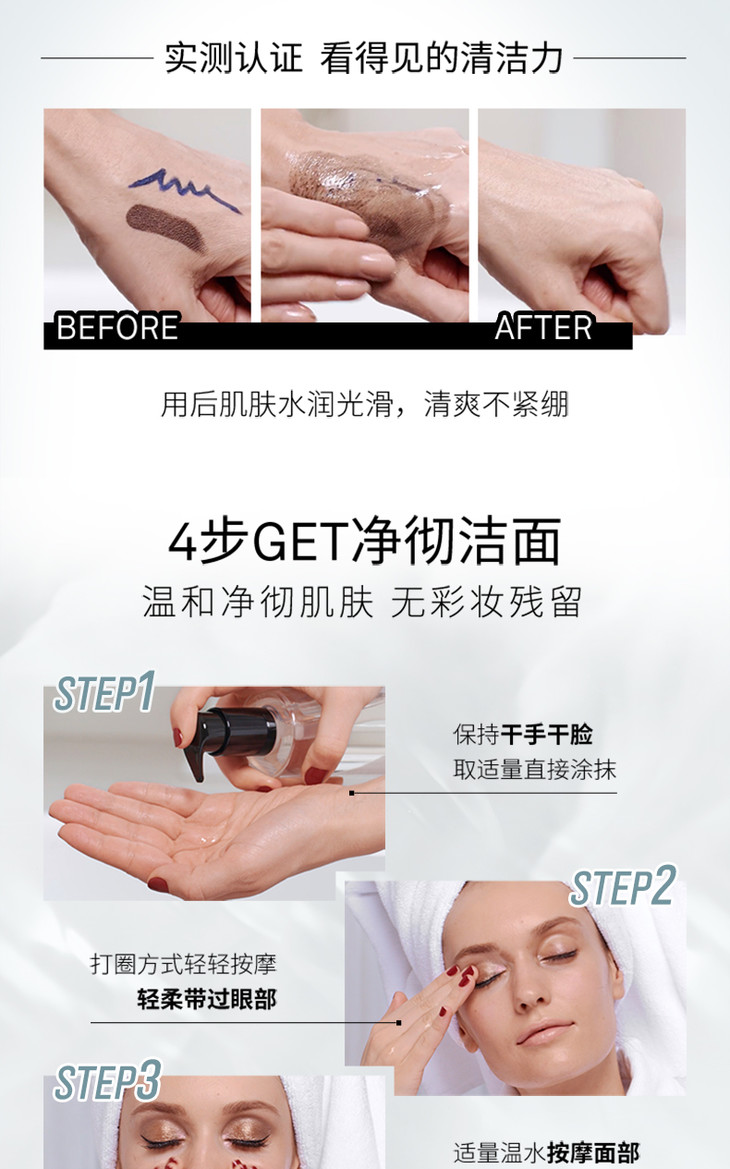 实测认证 看得见的清洁力

BEFORE

AFTER

用后肌肤水润光滑，清爽不紧绷

4步GET净彻洁面

温和净彻肌肤 无彩妆残留

STEP1

保持干手干脸
取适量直接涂抹

STEP2

打圈方式轻轻按摩
轻柔带过眼部

STEP3

适量温水按摩面部