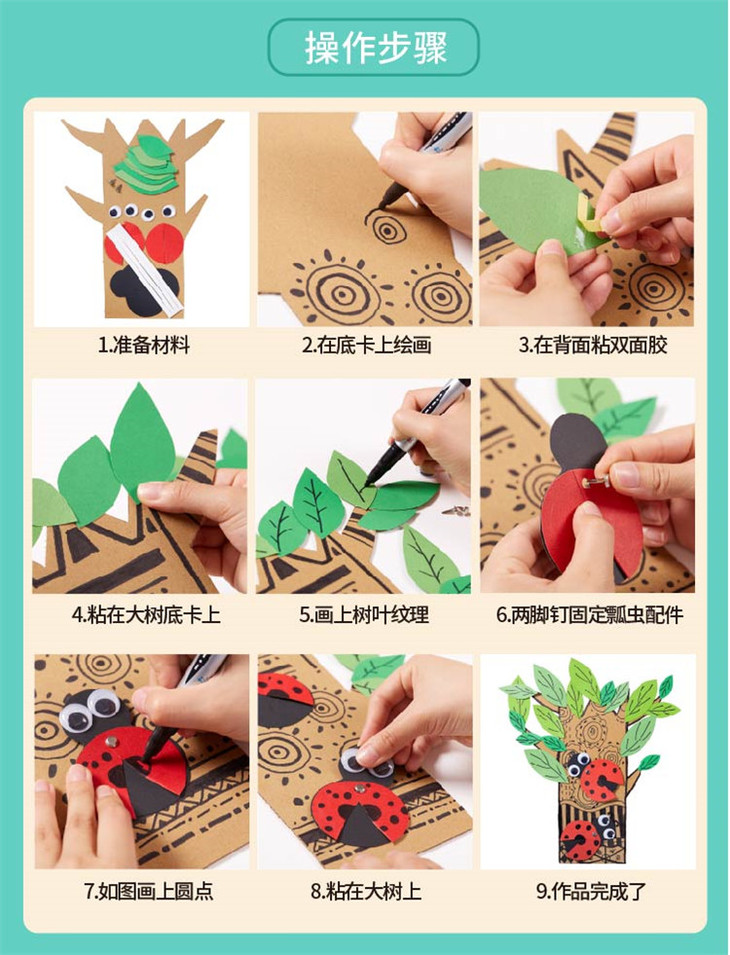 操作步骤

1.准备材料

2.在底卡上绘画

3.在背面粘双面胶

4.粘在大树底卡上

5.画上树叶纹理

6.两脚钉固定瓢虫配件

7.如图画上圆点

8.粘在大树上

9.作品完成了