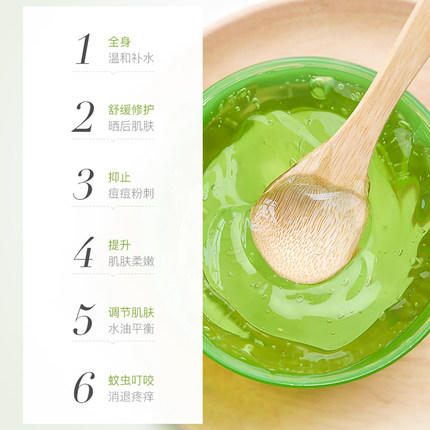 1 全身
温和补水

2 舒缓修护
晒后肌肤

3 抑止
痘痘粉刺

4 提升
肌肤柔嫩

5 调节肌肤
水油平衡

6 蚊虫叮咬
消退疼痒