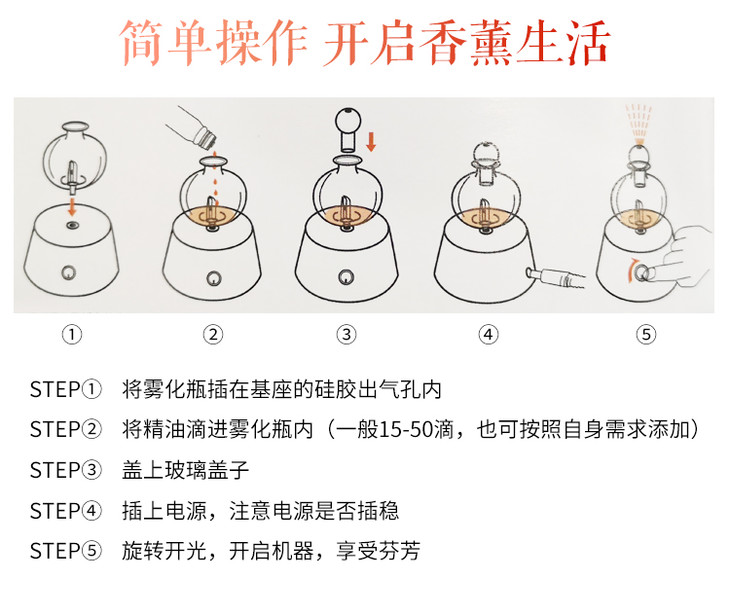 简单操作 开启香薰生活

①

②

③

④

⑤

STEP① 将雾化瓶插在基座的硅胶出气孔内

STEP② 将精油滴进雾化瓶内（一般15-50滴，也可按照自身需求添加）

STEP③ 盖上玻璃盖子

STEP④ 插上电源，注意电源是否插稳

STEP⑤ 旋转开光，开启机器，享受芬芳