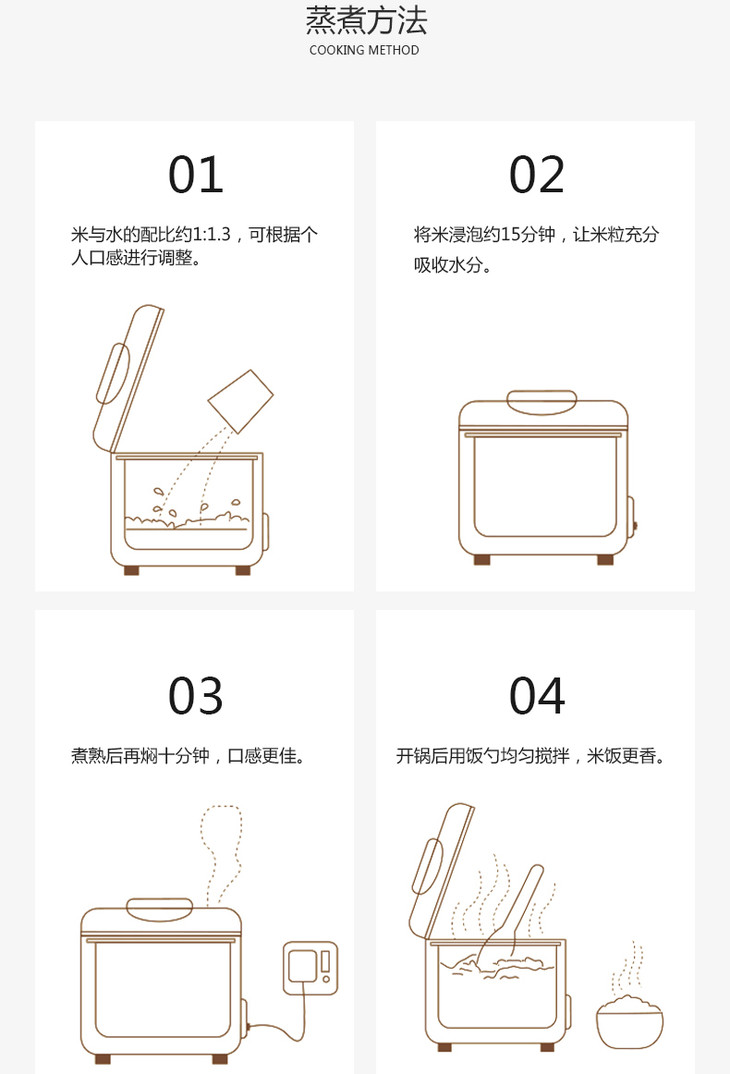 蒸煮方法
COOKING METHOD

01
米与水的配比约1:1.3，可根据个人口感进行调整。

02
将米浸泡约15分钟，让米粒充分吸收水分。

03
煮熟后再焖十分钟，口感更佳。

04
开锅后用饭勺均匀搅拌，米饭更香。