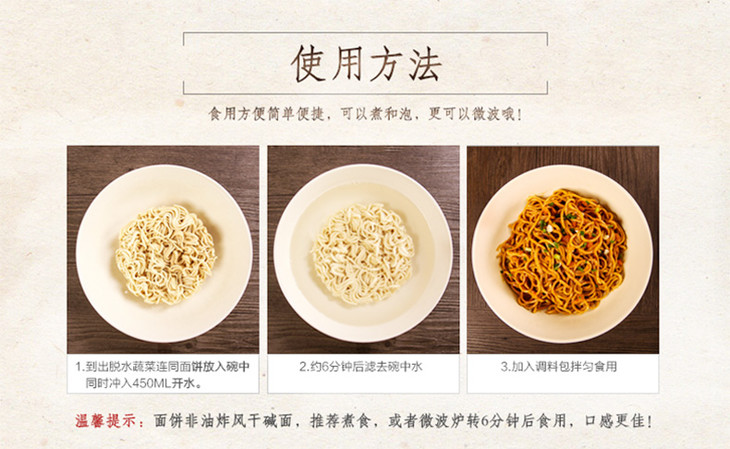 使用方法

食用方便简单便捷，可以煮和泡，更可以微波哦！

1.到出脱水蔬菜连同面饼放入碗中同时冲入450ML开水。

2.约6分钟后滤去碗中水

3.加入调料包拌匀食用

温馨提示：面饼非油炸风干碱面，推荐煮食，或者微波炉转6分钟后食用，口感更佳！