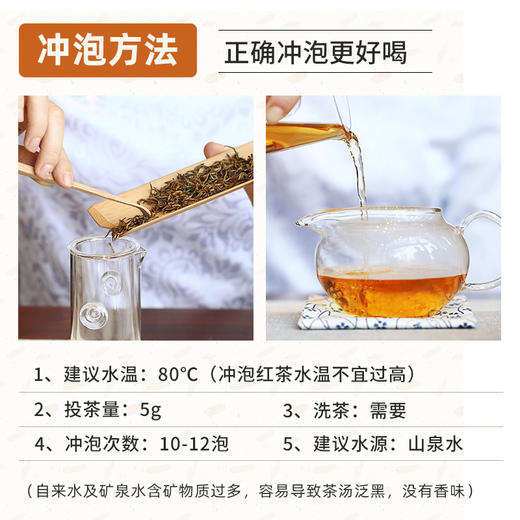 冲泡方法

正确冲泡更好喝

1、建议水温：80°C（冲泡红茶水温不宜过高）

2、投茶量：5g

3、洗茶：需要

4、冲泡次数：10-12泡

5、建议水源：山泉水

（自来水及矿泉水含矿物质过多，容易导致茶汤泛黑，没有香味）