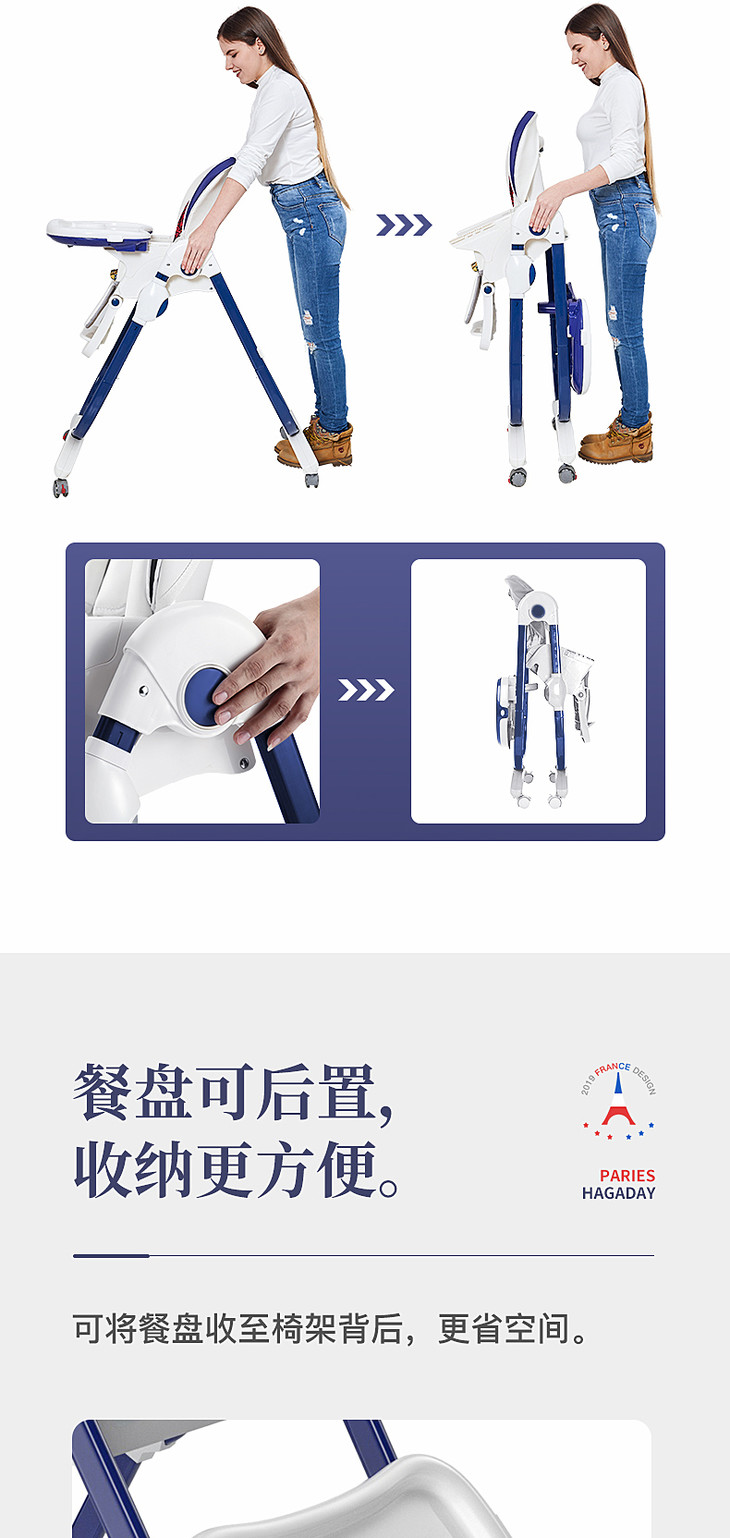 餐盘可后置，
收纳更方便。

2019 FRANCE DESIGN

PARIES
HAGADAY

可将餐盘收至椅架背后，更省空间。