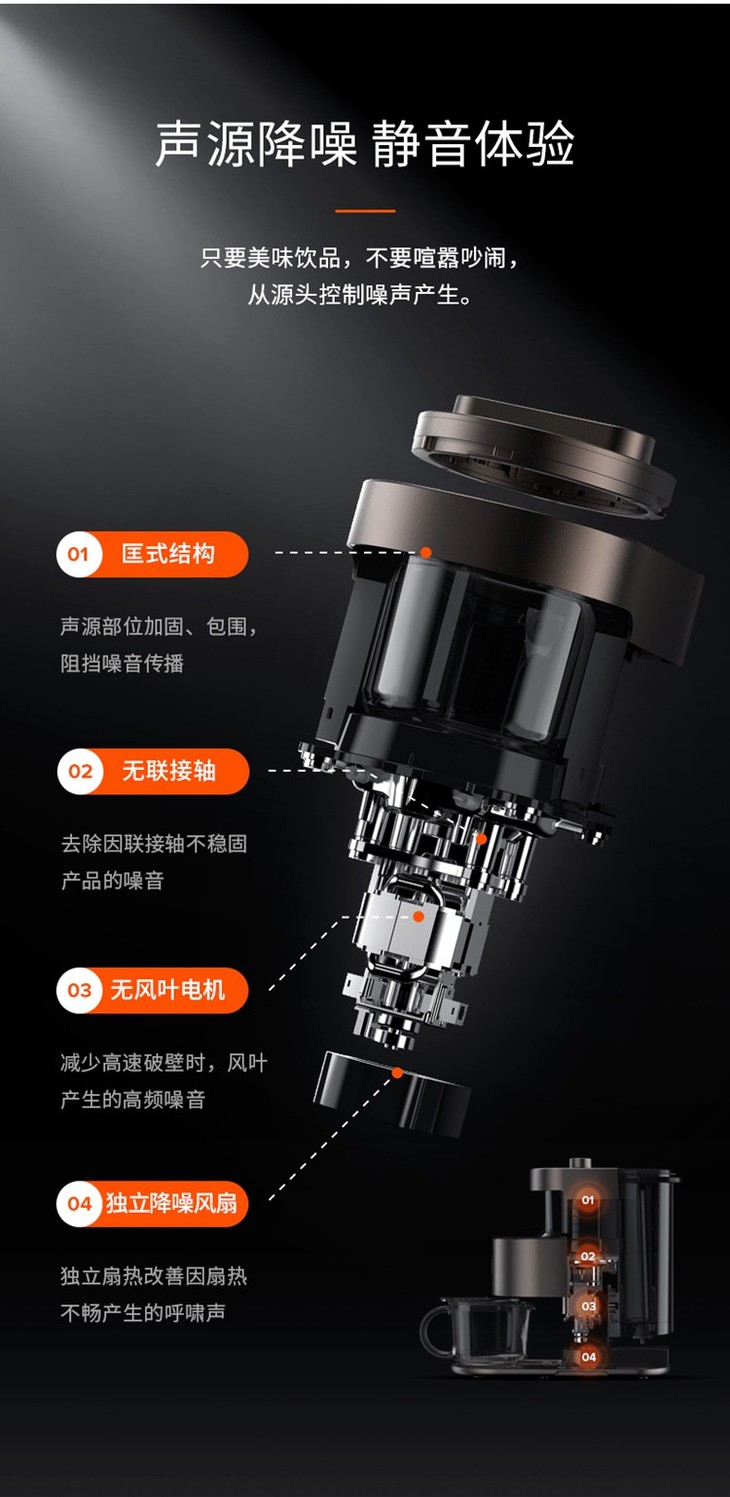 声源降噪 静音体验

只要美味饮品，不要喧嚣吵闹，
从源头控制噪声产生。

01 匡式结构

声源部位加固、包围，
阻挡噪音传播

02 无联接轴

去除因联接轴不稳固
产品的噪音

03 无风叶电机

减少高速破壁时，风叶
产生的高频噪音

04 独立降噪风扇

独立扇热改善因扇热
不畅产生的呼啸声

01

02

03

04