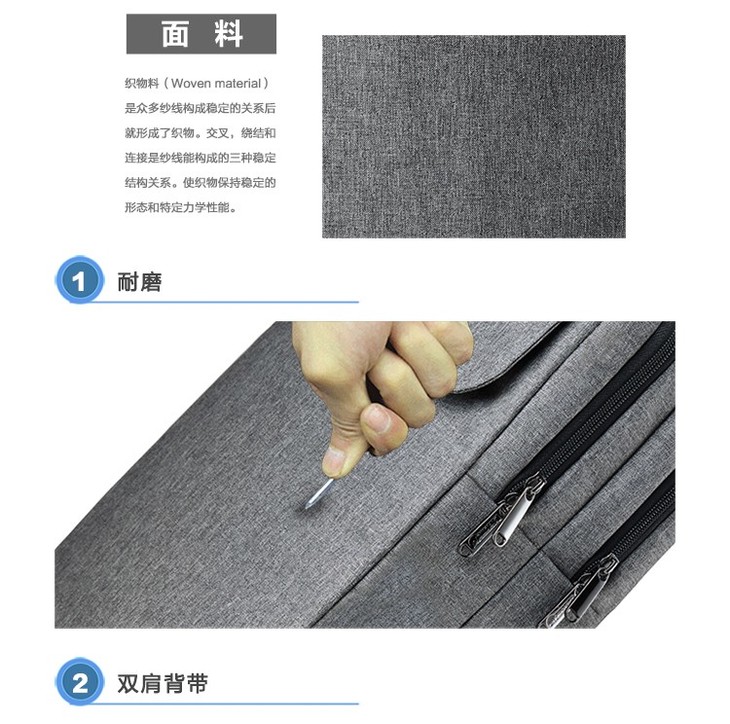 面 料

织物料（Woven material）是众多纱线构成稳定的关系后就形成了织物。交叉，绕结和连接是纱线能构成的三种稳定结构关系。使织物保持稳定的形态和特定力学性能。

1 耐磨

2 双肩背带