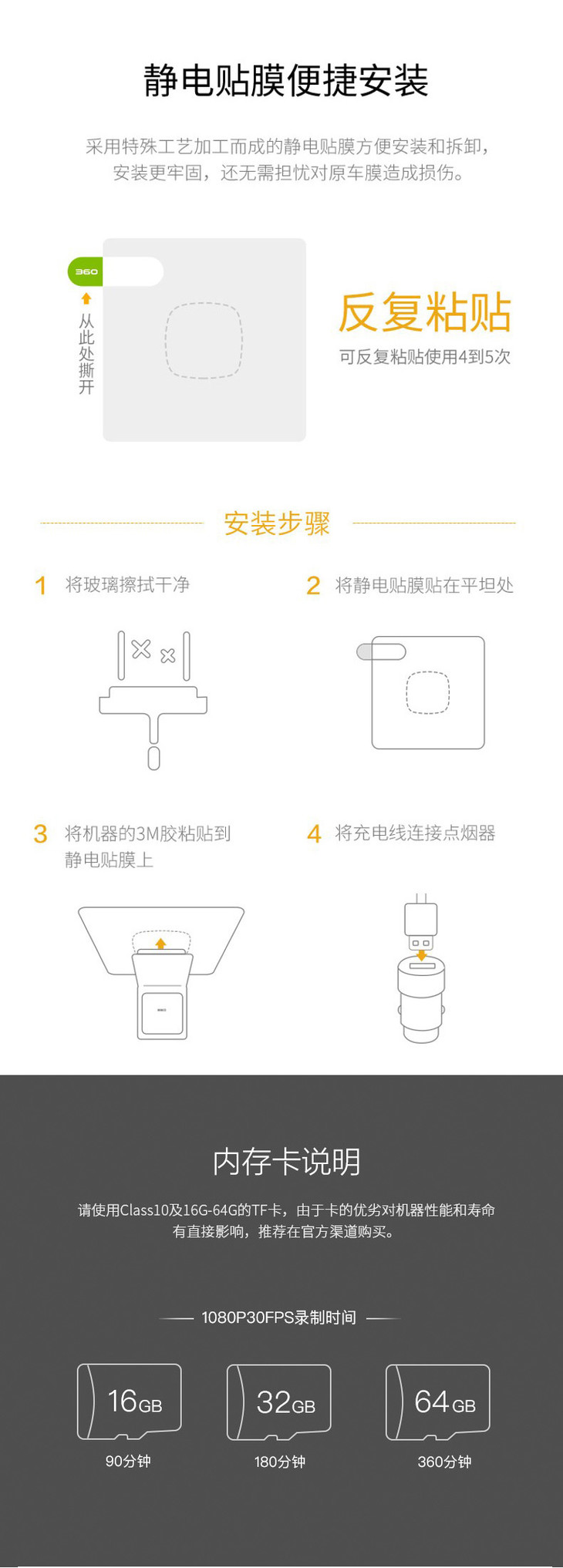 静电贴膜便捷安装

采用特殊工艺加工而成的静电贴膜方便安装和拆卸，安装更牢固，还无需担忧对原车膜造成损伤。

360

从此处撕开

反复粘贴

可反复粘贴使用4到5次

安装步骤

1 将玻璃擦拭干净

2 将静电贴膜贴在平坦处

3 将机器的3M胶粘贴到静电贴膜上

4 将充电线连接点烟器

内存卡说明

请使用Class10及16G-64G的TF卡，由于卡的优劣对机器性能和寿命有直接影响，推荐在官方渠道购买。

1080P30FPS录制时间

16GB
90分钟

32GB
180分钟

64GB
360分钟