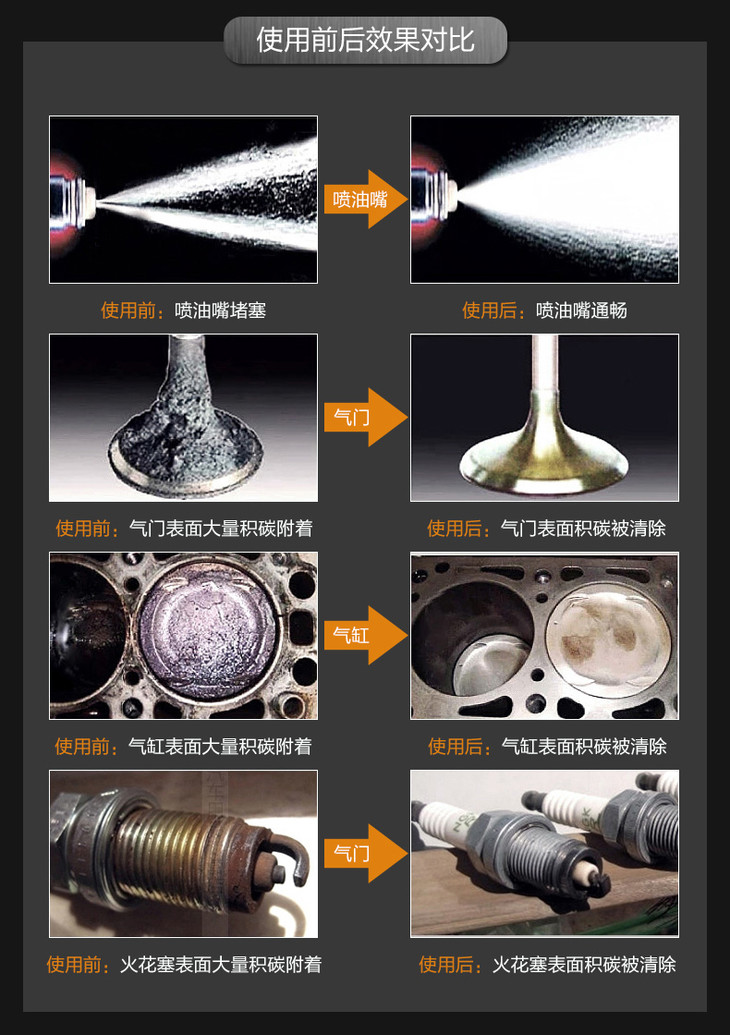 使用前后效果对比

喷油嘴

使用前：喷油嘴堵塞

使用后：喷油嘴通畅

气门

使用前：气门表面大量积碳附着

使用后：气门表面积碳被清除

气缸

使用前：气缸表面大量积碳附着

使用后：气缸表面积碳被清除

气门

使用前：火花塞表面大量积碳附着

使用后：火花塞表面积碳被清除