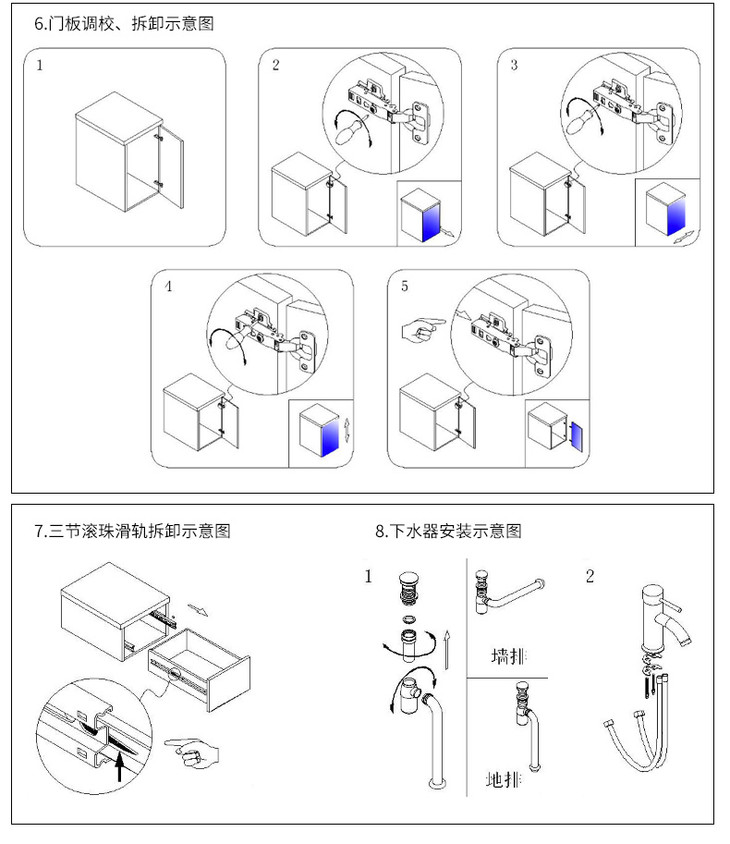 6.门板调校、拆卸示意图

1

2

3

4

5

7.三节滚珠滑轨拆卸示意图

8.下水器安装示意图

1

墙排

地排

2