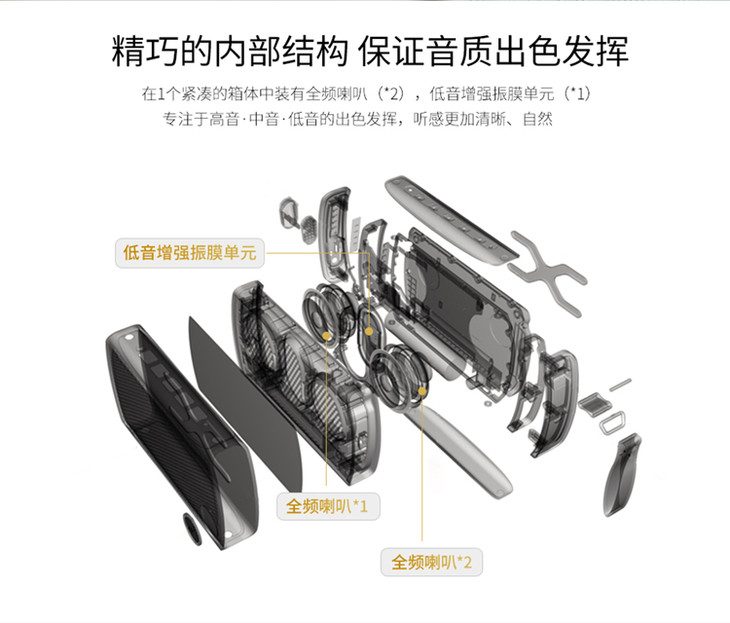 精巧的内部结构 保证音质出色发挥

在1个紧凑的箱体中装有全频喇叭（*2），低音增强振膜单元（*1）
专注于高音·中音·低音的出色发挥，听感更加清晰、自然

低音增强振膜单元

全频喇叭*1

全频喇叭*2