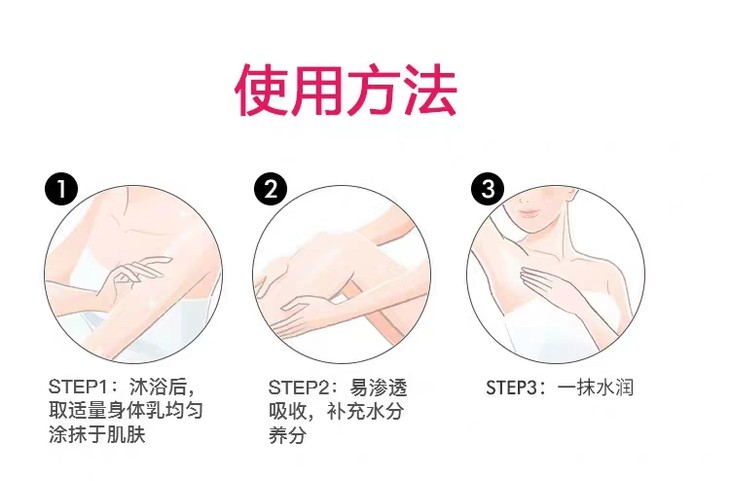 使用方法

1

2

3

STEP1：沐浴后，取适量身体乳均匀涂抹于肌肤

STEP2：易渗透吸收，补充水分养分

STEP3：一抹水润