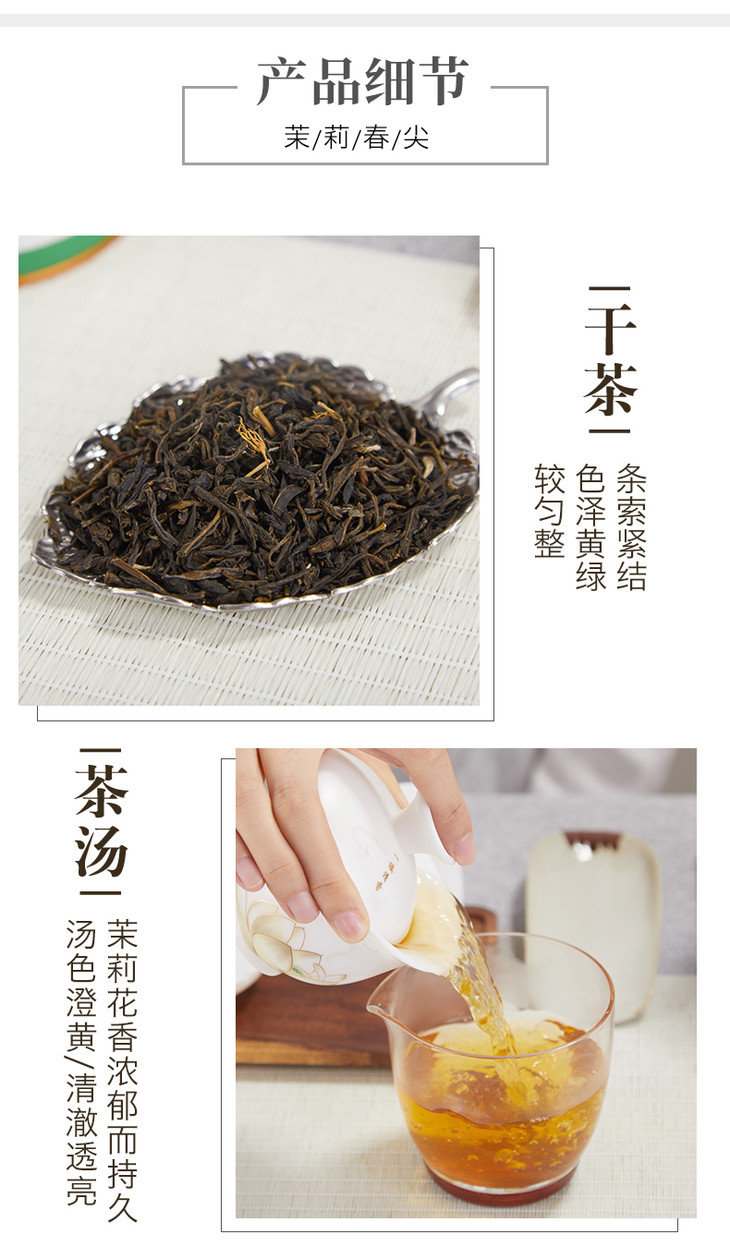 产品细节

茉/莉/春/尖

干茶

条索紧结
色泽黄绿
较匀整

茶汤

茉莉花香浓郁而持久
汤色澄黄/清澈透亮