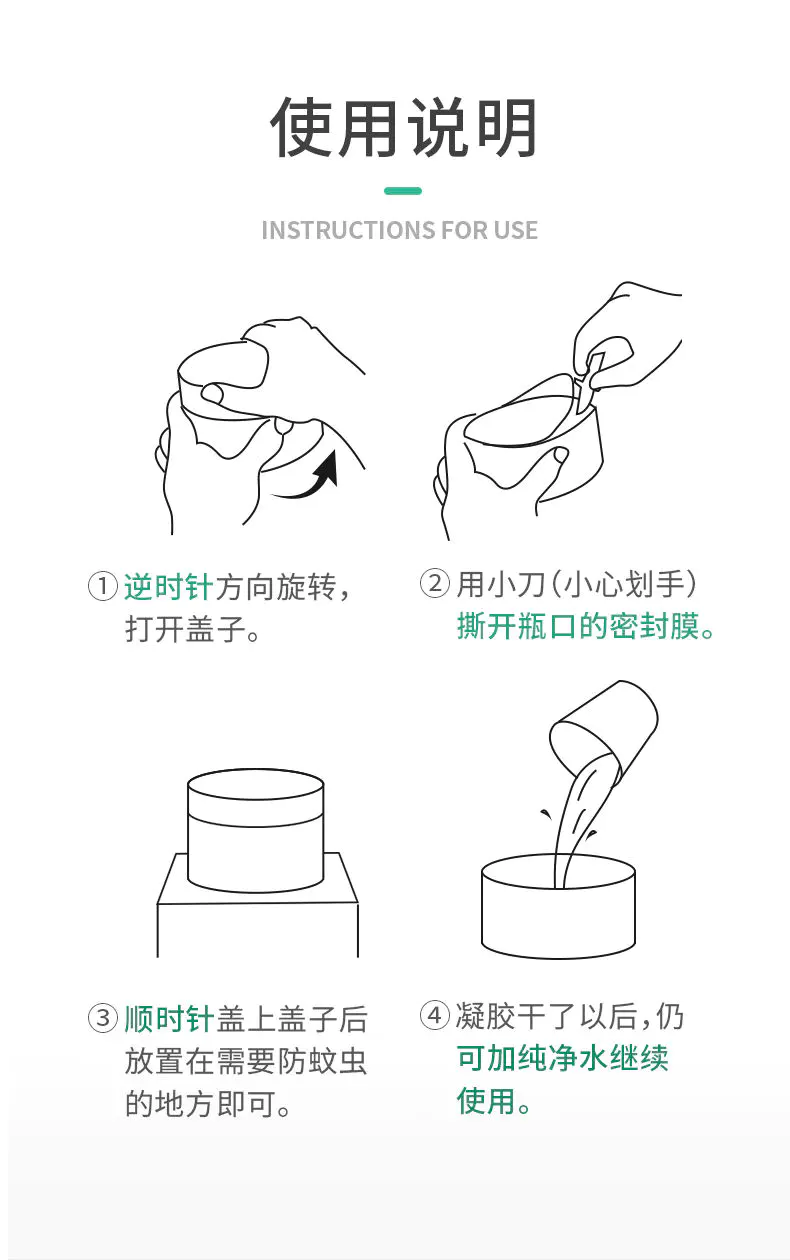 使用说明

INSTRUCTIONS FOR USE

① 逆时针方向旋转，打开盖子。

② 用小刀（小心划手）撕开瓶口的密封膜。

③ 顺时针盖上盖子后放置在需要防蚊虫的地方即可。

④ 凝胶干了以后，仍可加纯净水继续使用。