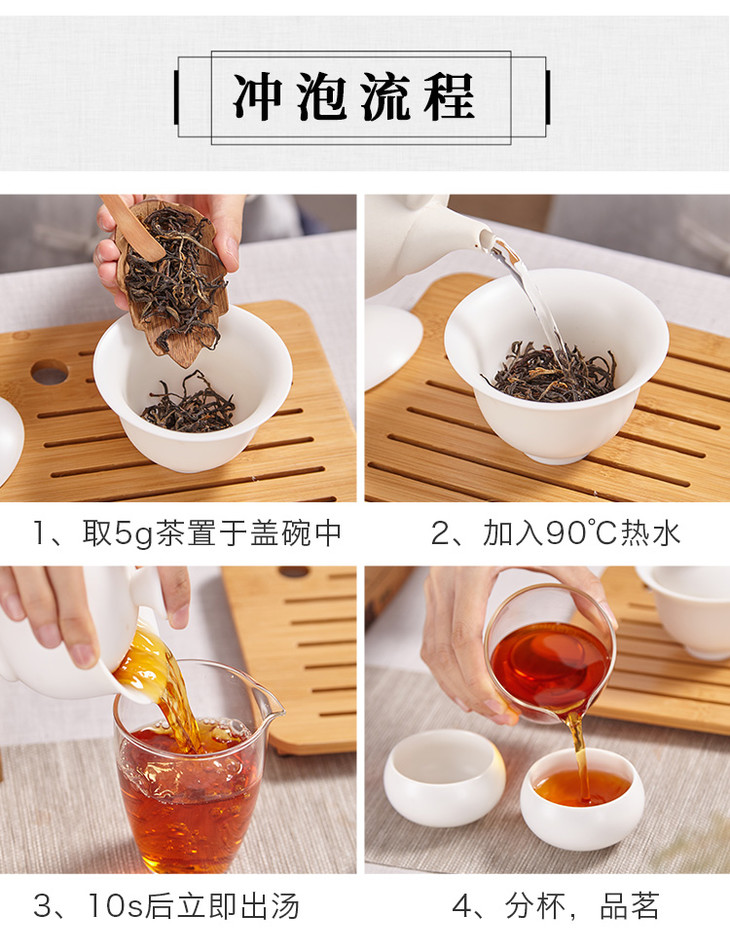 冲泡流程

1、取5g茶置于盖碗中

2、加入90°C热水

3、10s后立即出汤

4、分杯，品茗