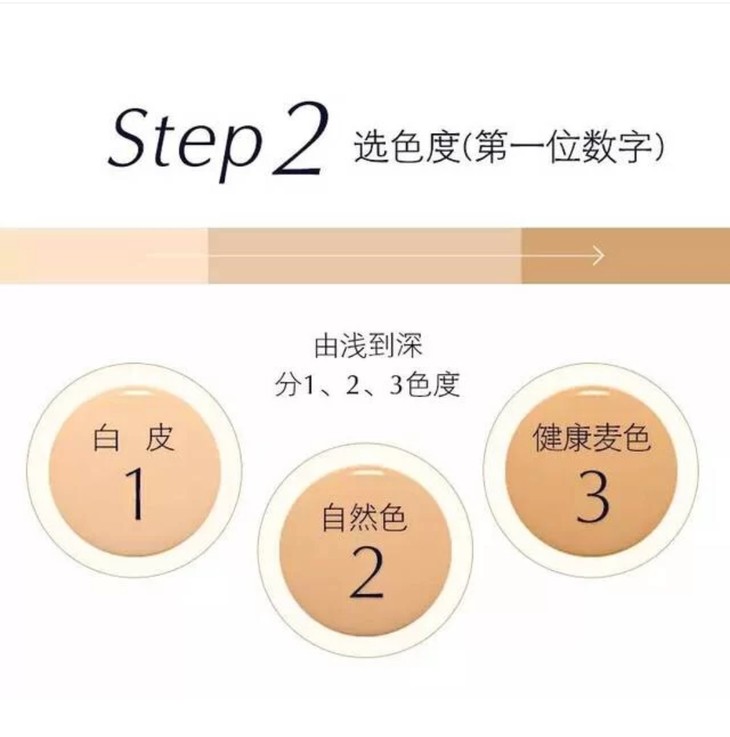 Step 2 选色度(第一位数字)

由浅到深
分1、2、3色度

白 皮
1

自然色
2

健康麦色
3