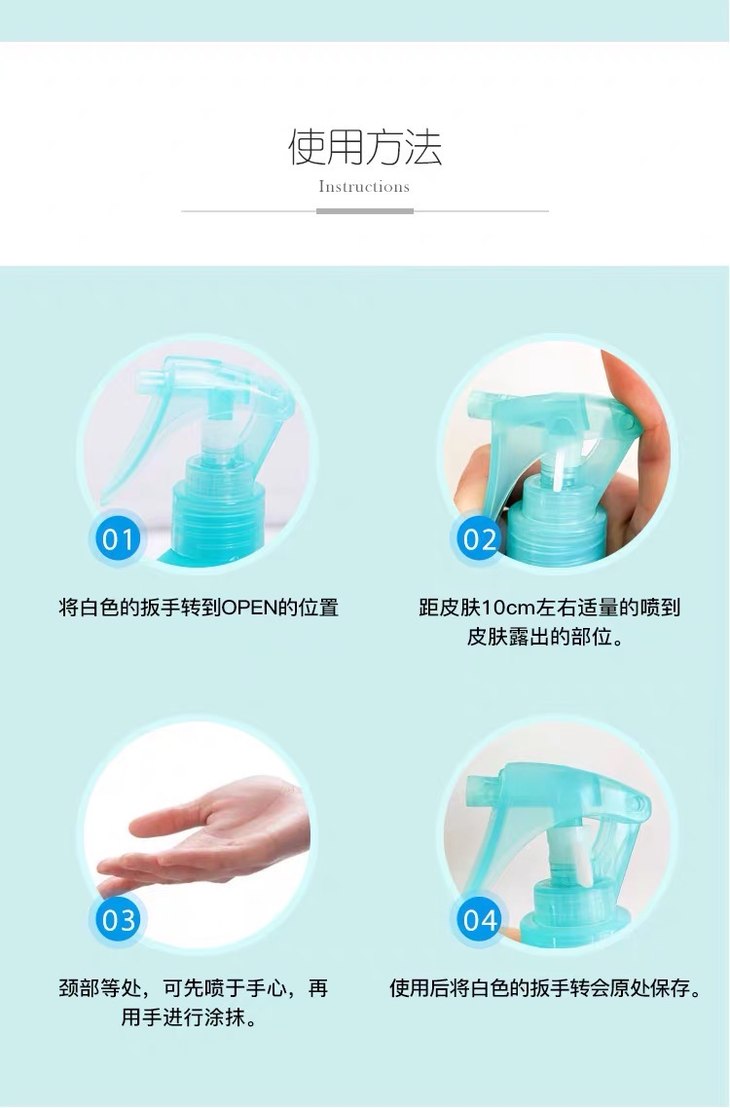 使用方法

Instructions

01

将白色的扳手转到OPEN的位置

02

距皮肤10cm左右适量的喷到皮肤露出的部位。

03

颈部等处，可先喷于手心，再用手进行涂抹。

04

使用后将白色的扳手转会原处保存。