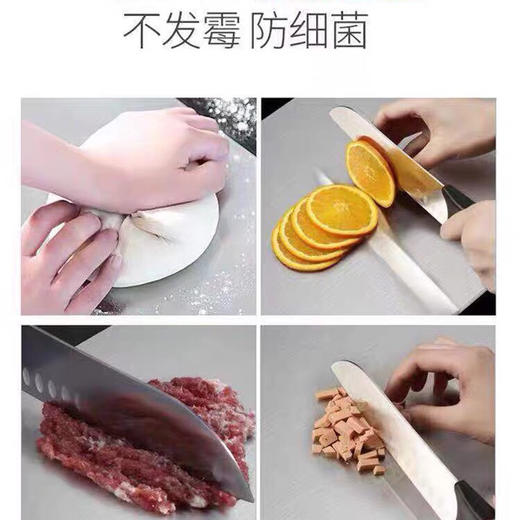 不发霉 防细菌