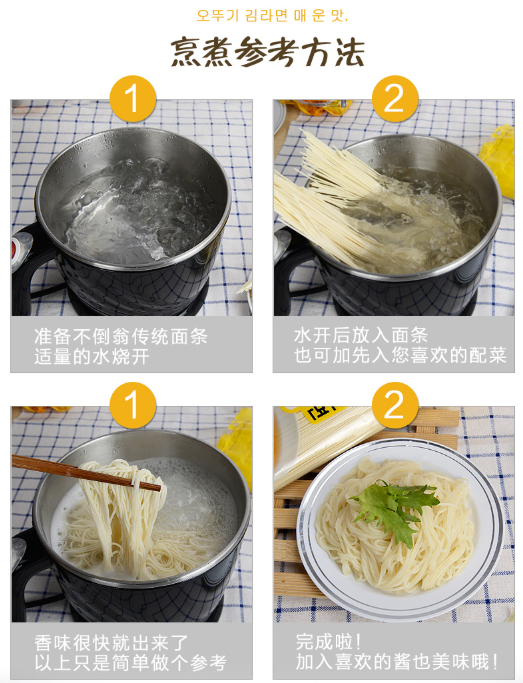 오뚜기 김라면 매 운 맛.

烹煮参考方法

1

准备不倒翁传统面条
适量的水烧开

2

水开后放入面条
也可加先入您喜欢的配菜

1

香味很快就出来了
以上只是简单做个参考

2

完成啦!
加入喜欢的酱也美味哦!