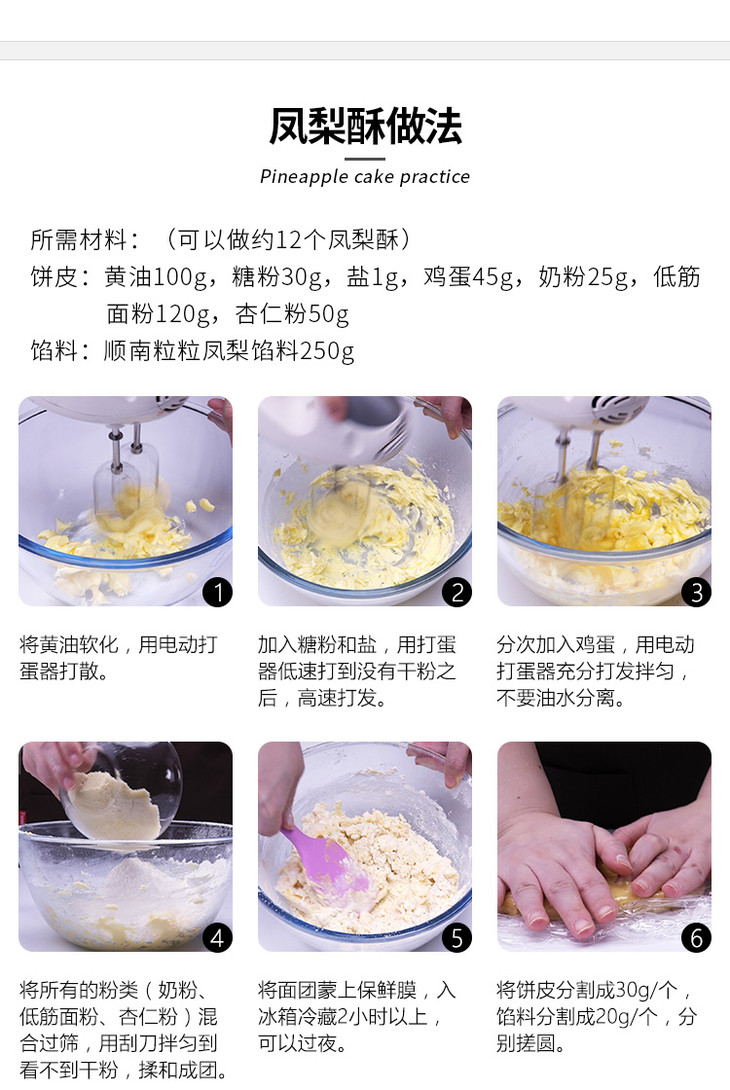 凤梨酥做法

Pineapple cake practice

所需材料：（可以做约12个凤梨酥）
饼皮：黄油100g，糖粉30g，盐1g，鸡蛋45g，奶粉25g，低筋面粉120g，杏仁粉50g
馅料：顺南粒粒凤梨馅料250g

1

将黄油软化，用电动打蛋器打散。

2

加入糖粉和盐，用打蛋器低速打到没有干粉之后，高速打发。

3

分次加入鸡蛋，用电动打蛋器充分打发拌匀，不要油水分离。

4

将所有的粉类（奶粉、低筋面粉、杏仁粉）混合过筛，用刮刀拌匀到看不到干粉，揉和成团。

5

将面团蒙上保鲜膜，入冰箱冷藏2小时以上，可以过夜。

6

将饼皮分割成30g/个，馅料分割成20g/个，分别搓圆。