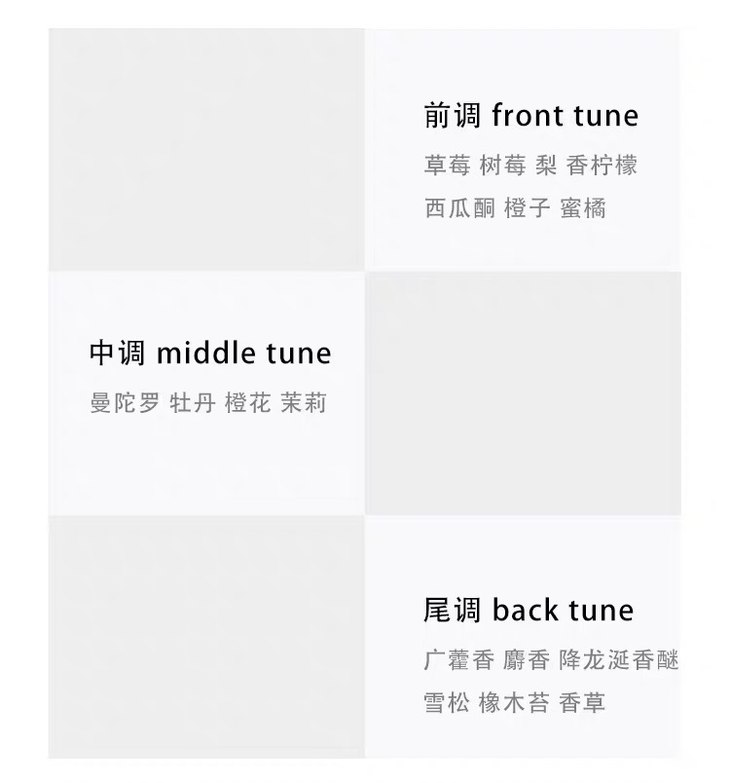 前调 front tune

草莓 树莓 梨 香柠檬
西瓜酮 橙子 蜜橘

中调 middle tune

曼陀罗 牡丹 橙花 茉莉

尾调 back tune

广藿香 麝香 降龙涎香醚
雪松 橡木苔 香草