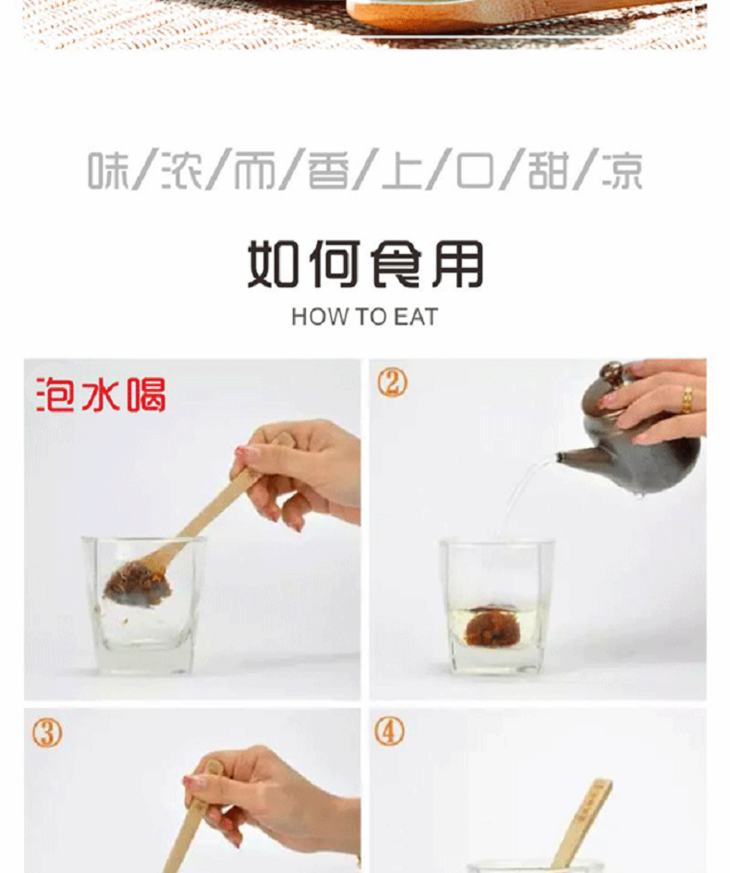 味/浓/而/香/上/口/甜/凉

如何食用

HOW TO EAT

泡水喝

②

③

④