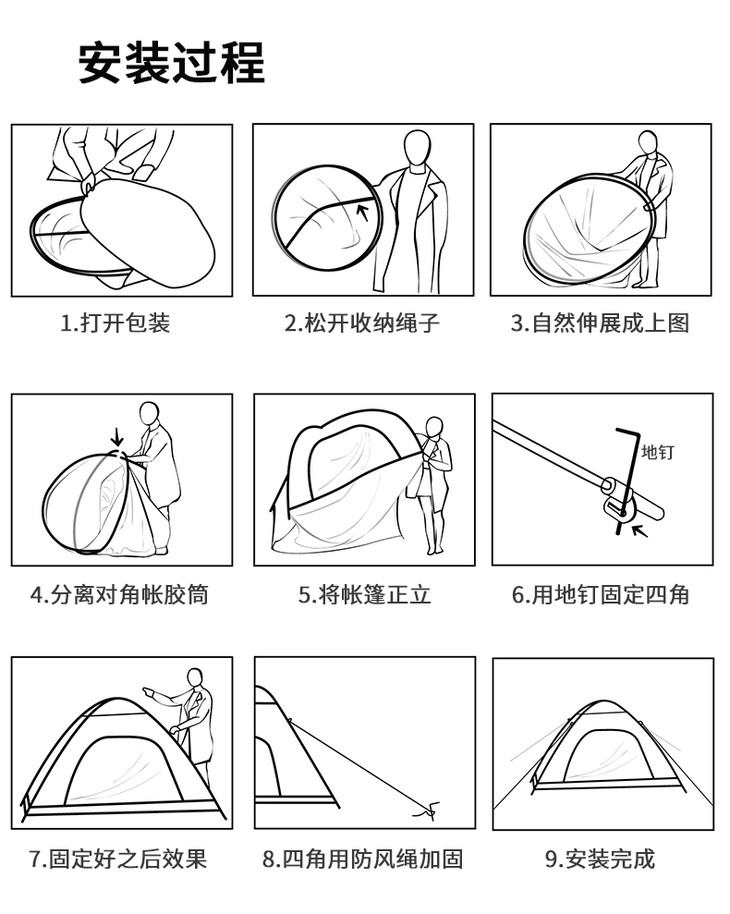 安装过程

1.打开包装

2.松开收纳绳子

3.自然伸展成上图

4.分离对角帐胶筒

5.将帐篷正立

地钉

6.用地钉固定四角

7.固定好之后效果

8.四角用防风绳加固

9.安装完成